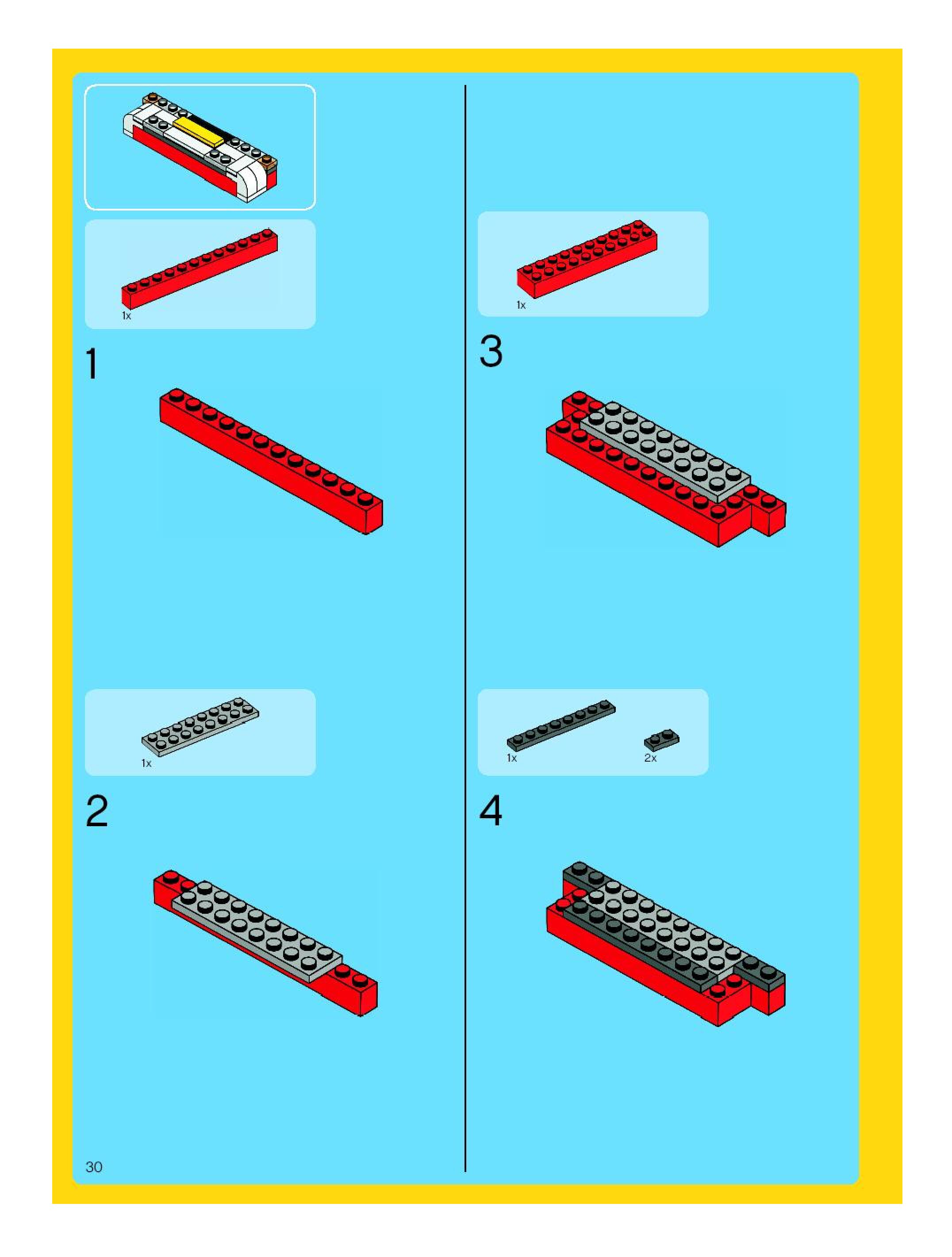 1x

1

1x

2

1x

3

1x

2x

4

30