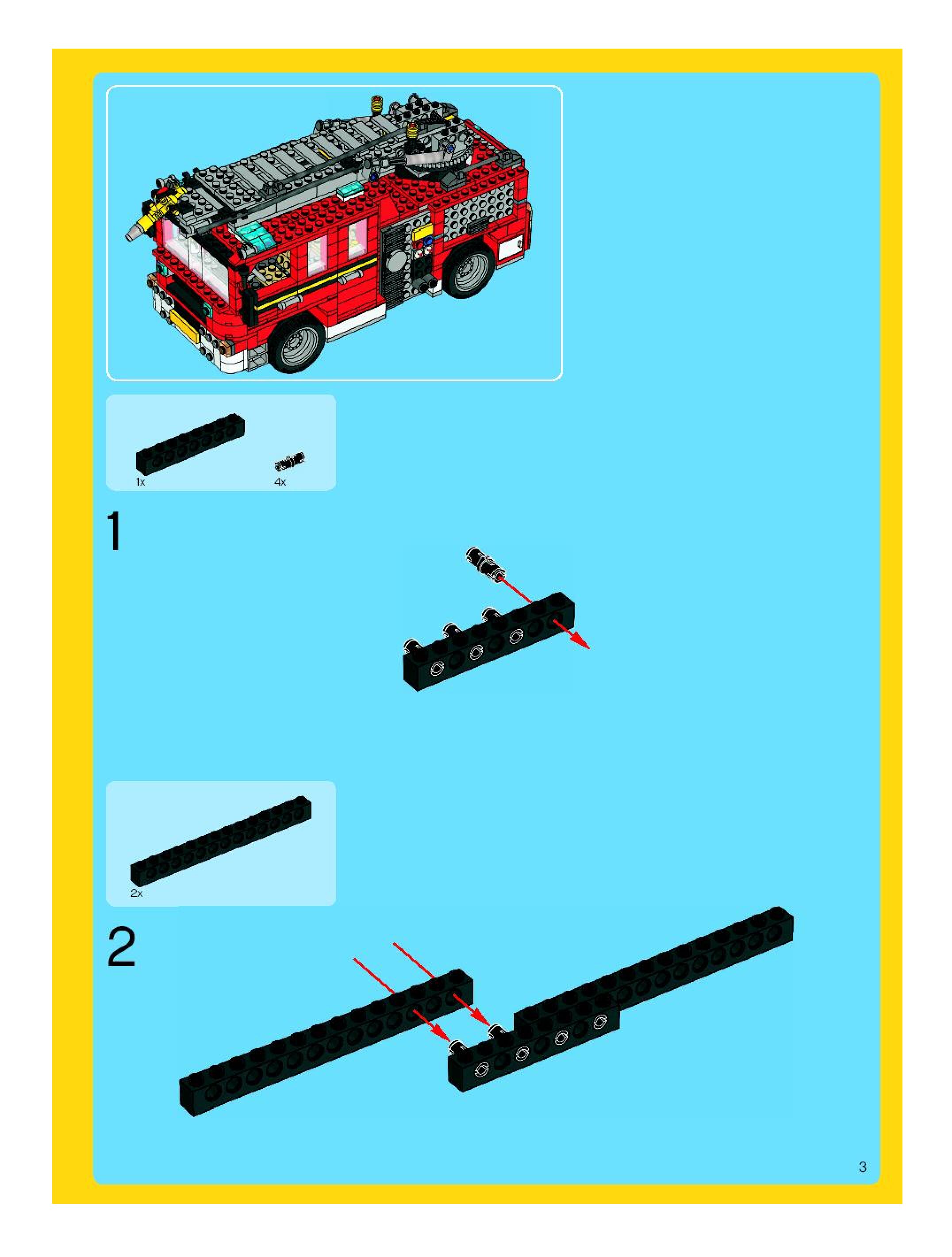 1x
4x

1

2x

2

3