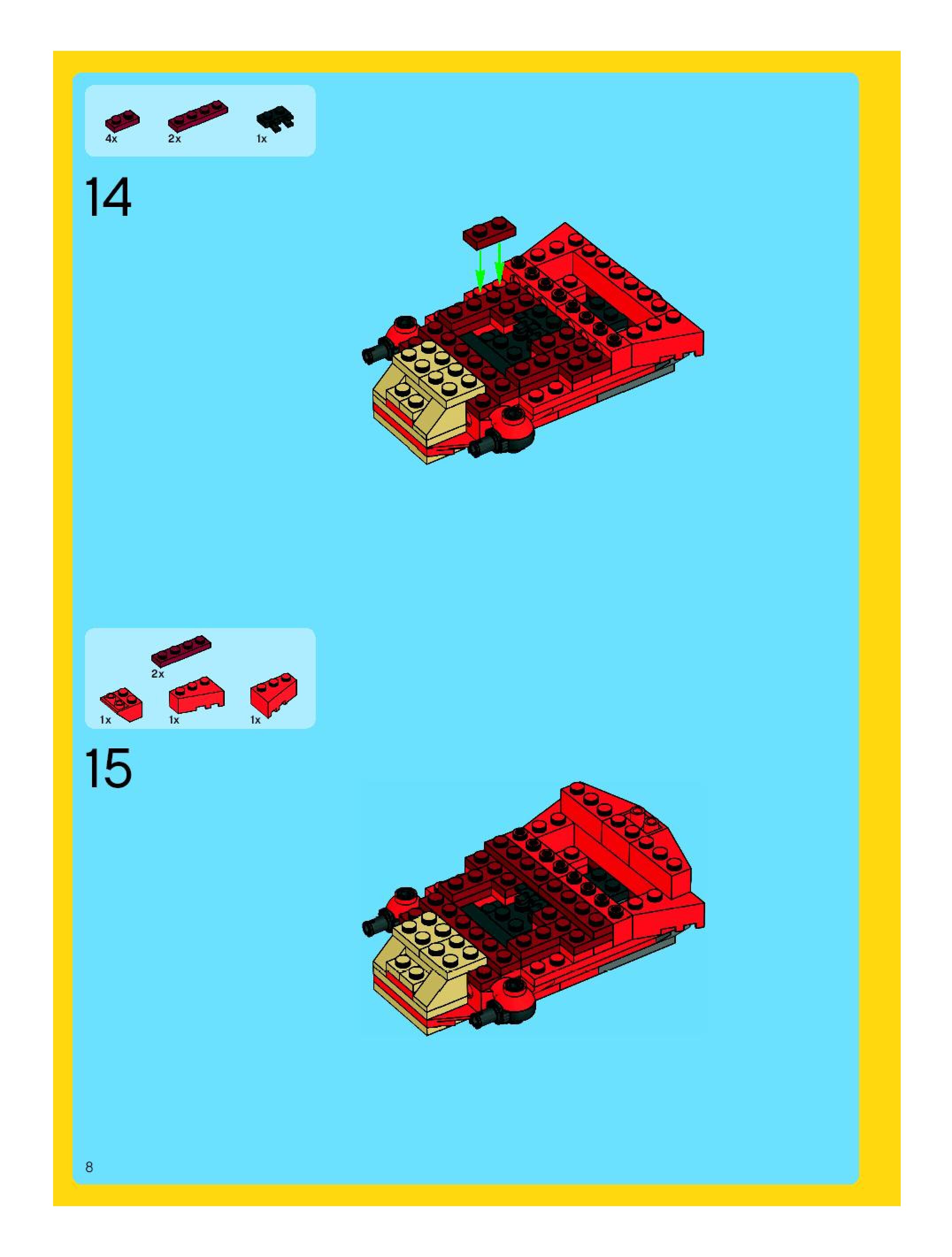 4x 2x 1x

14

2x

1x 1x 1x

15

8