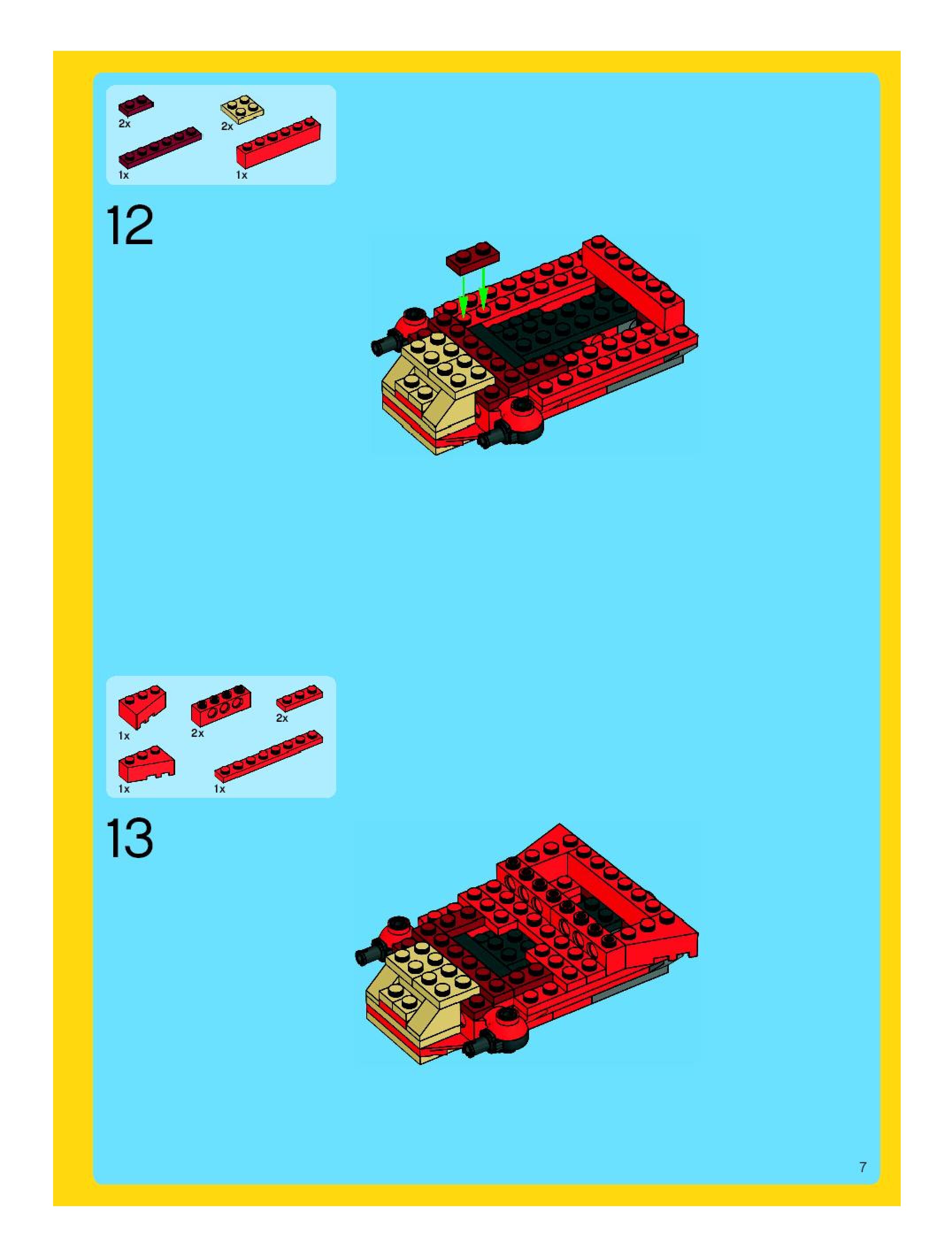 2x

2x

1x

1x

12

1x

2x

2x

1x

1x

13

7