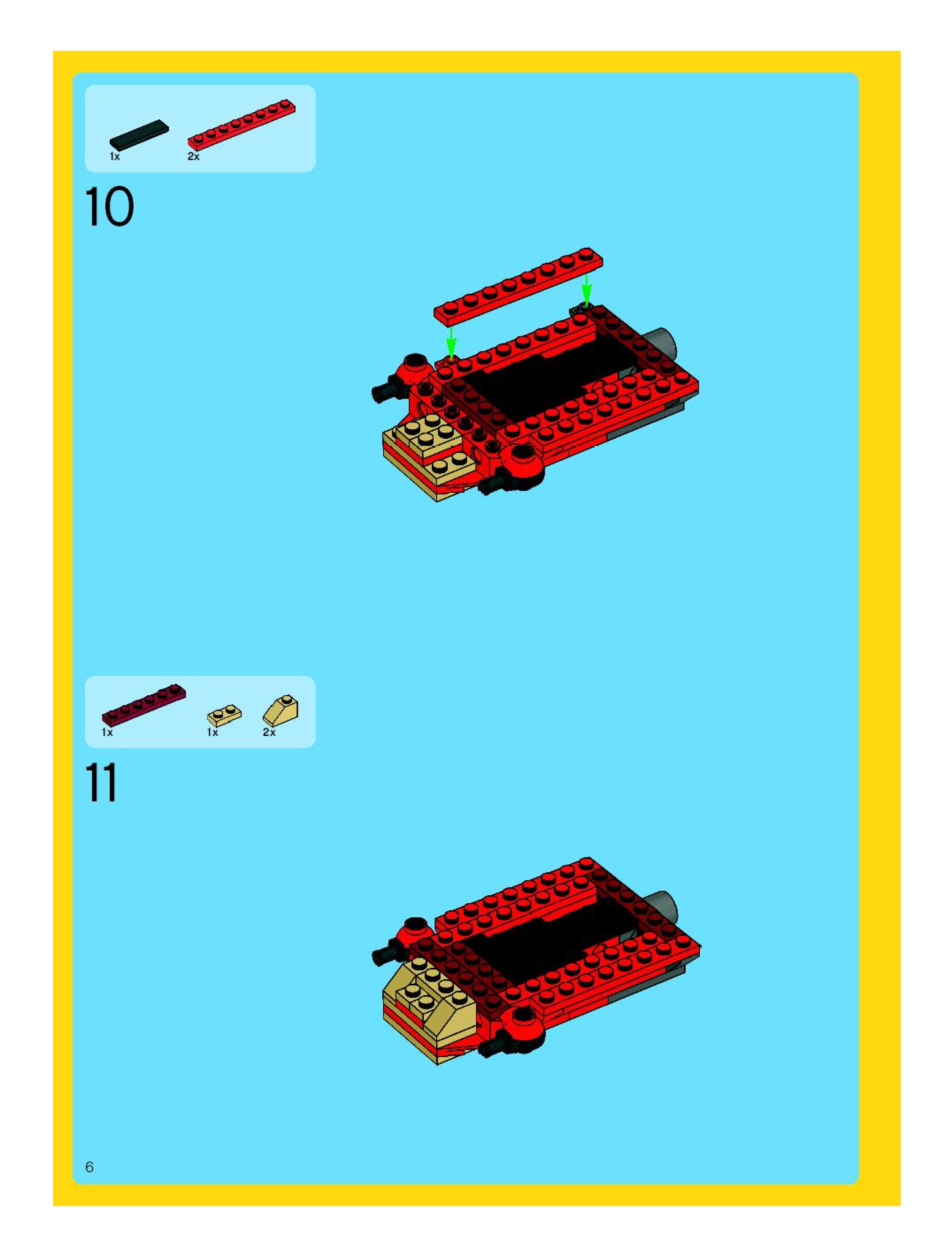 1x 2x

10

1x 1x 2x

11

6