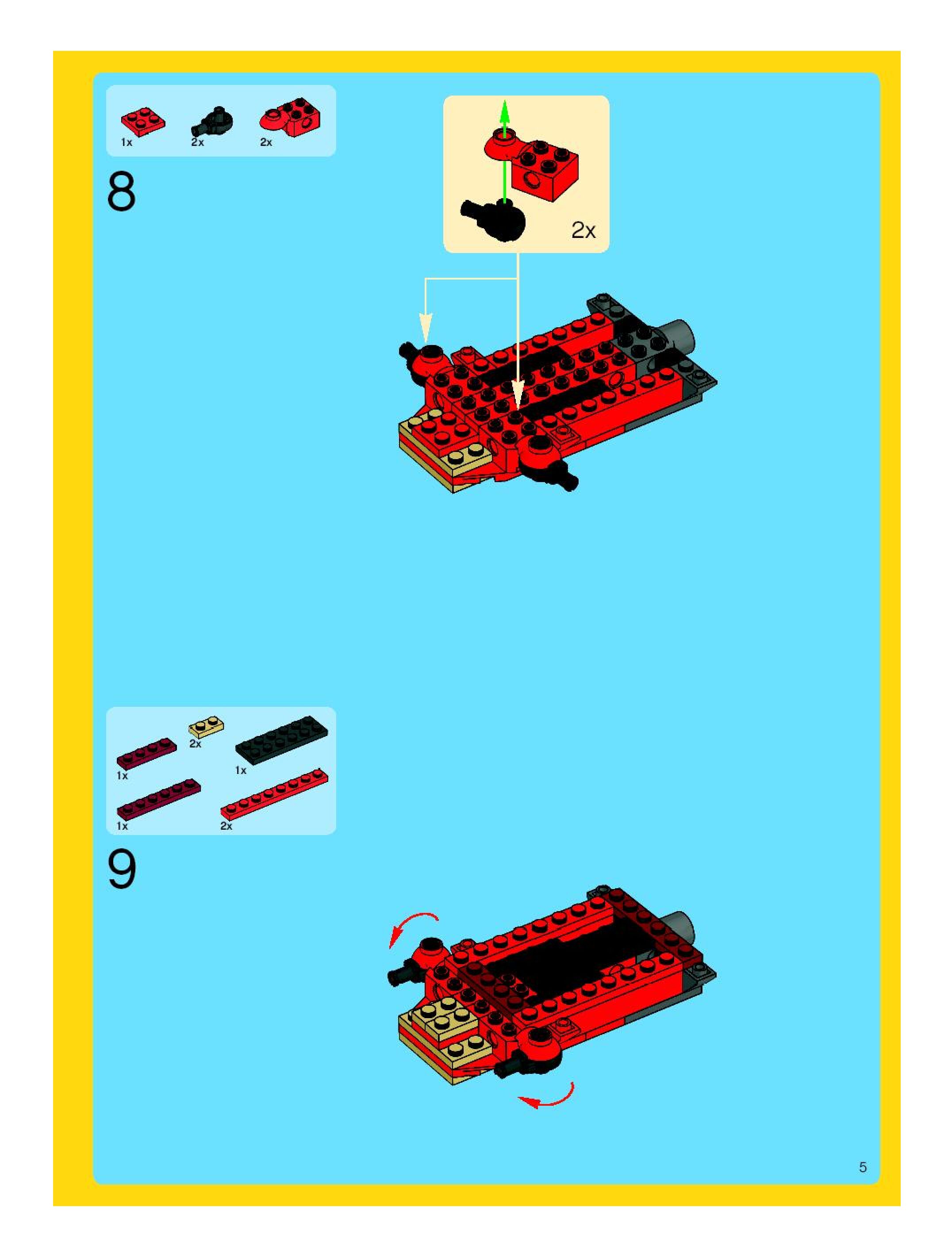 1x 2x 2x

8

2x

2x

1x

1x

1x

2x

9

5