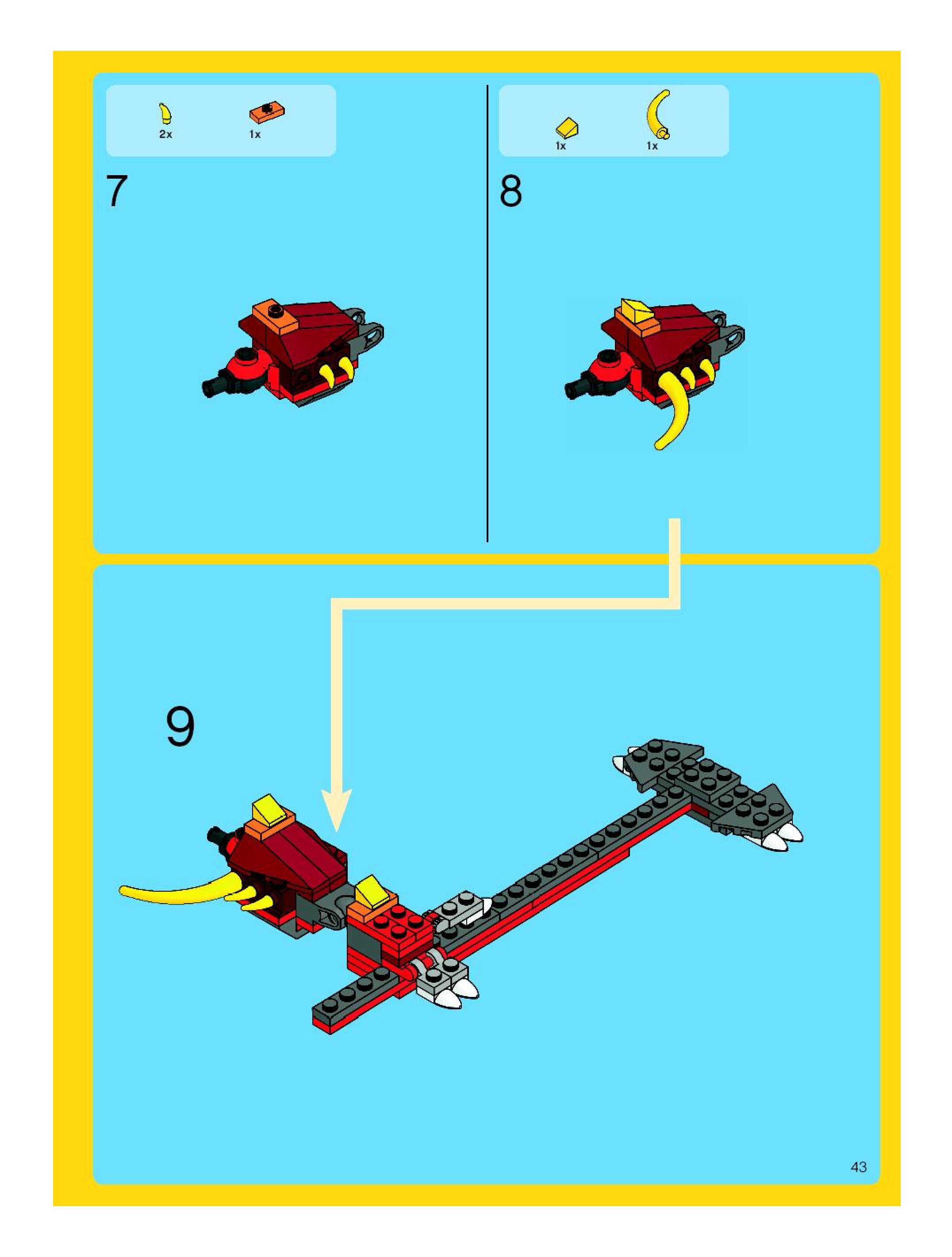 2x 1x

7

1x 1x

8

9

43