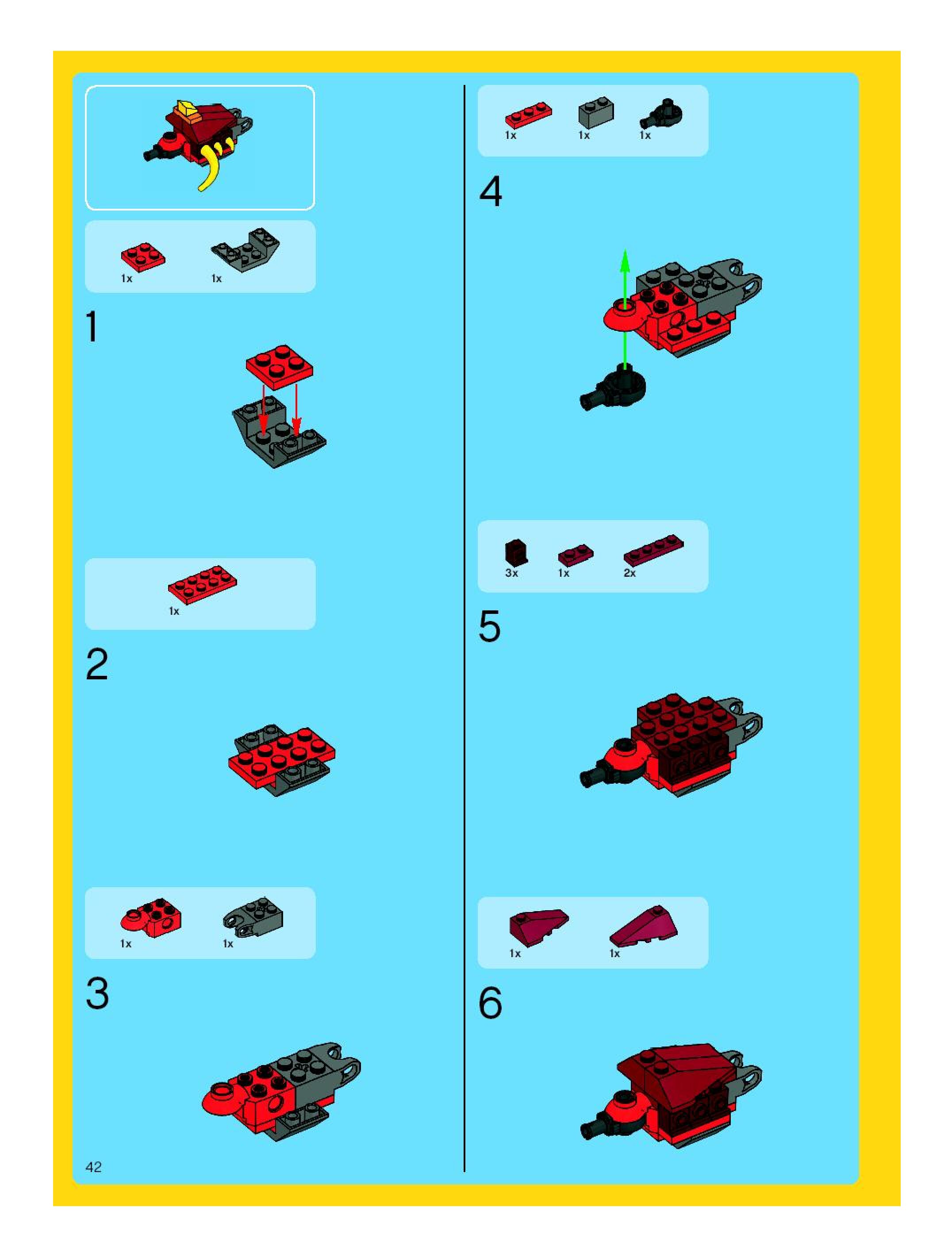 1x 1x

1

1x

2

1x 1x

3

42

1x 1x 1x

4

3x 1x 2x

5

1x 1x

6