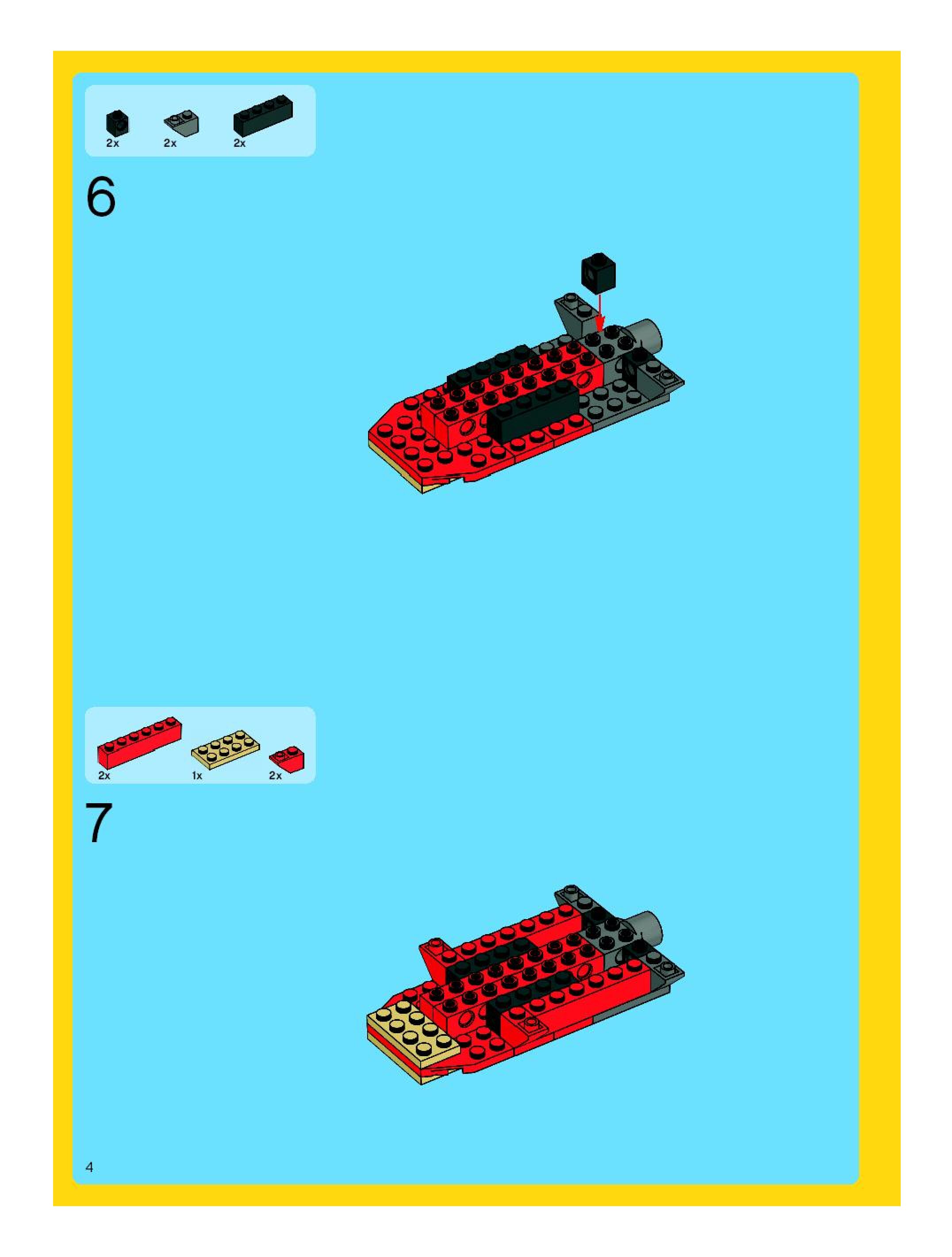 2x 2x 2x

6

2x 1x 2x

7

4