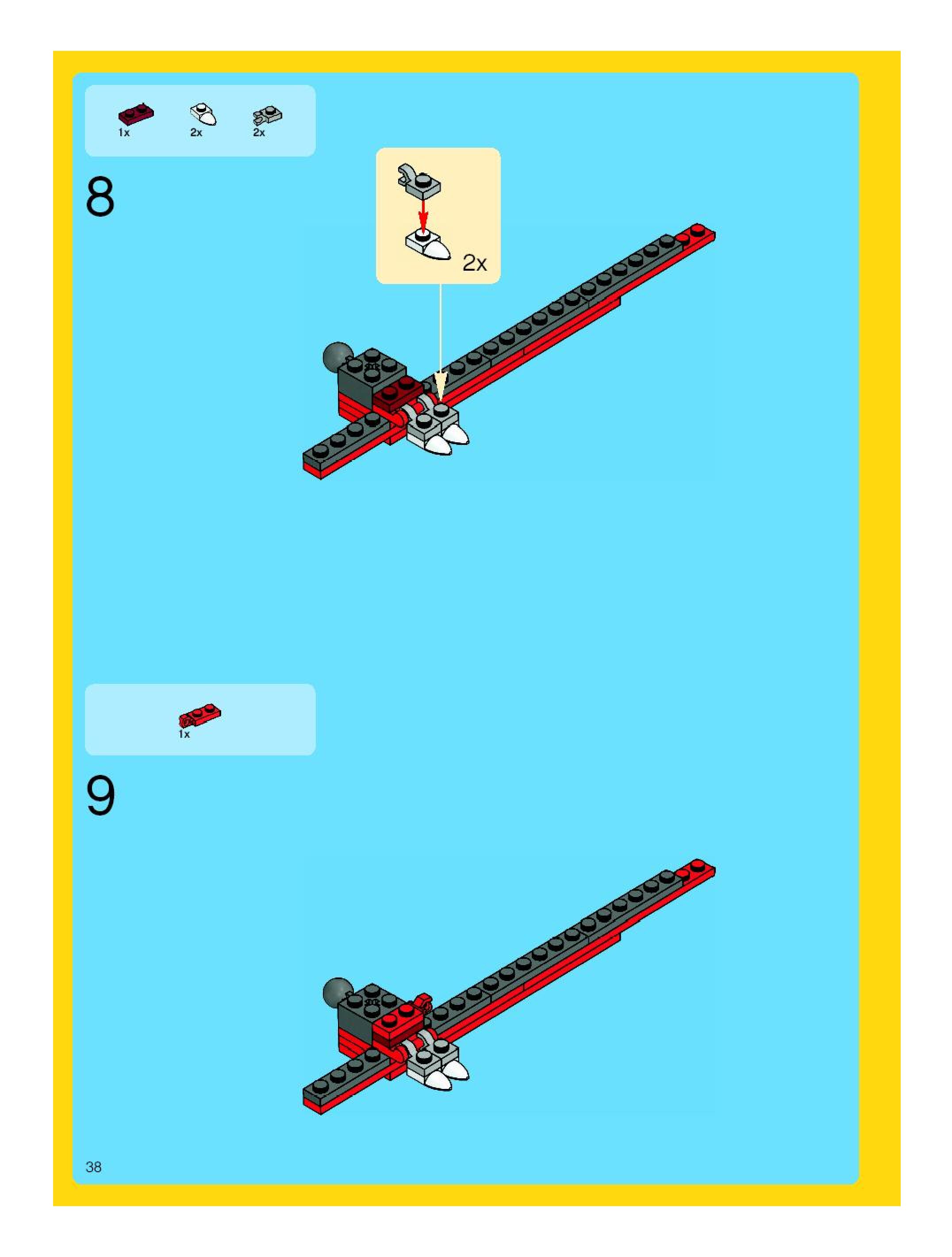 1x 2x 2x

8

2x

1x

9

38