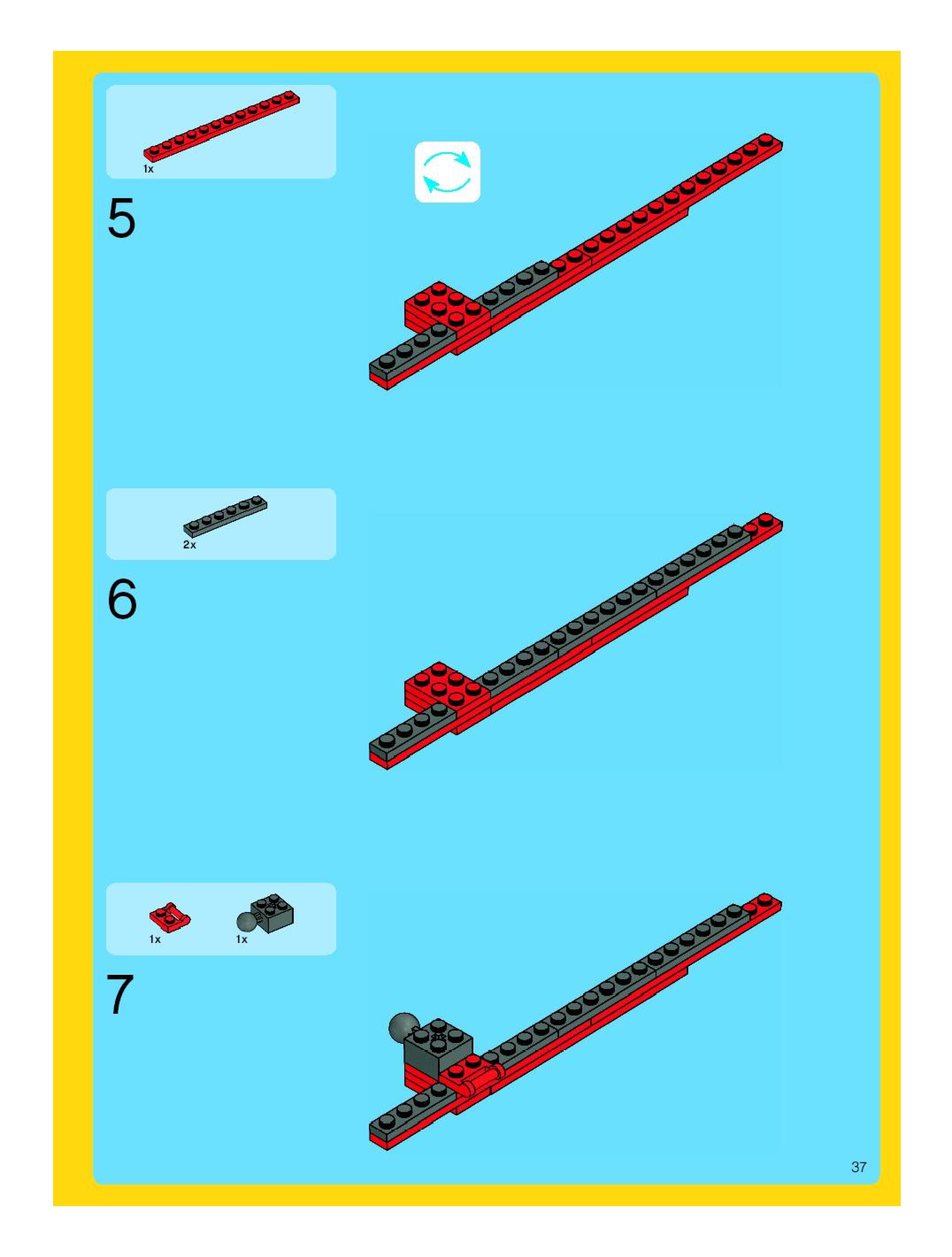 1x

5

2x

6

1x

1x

7

37