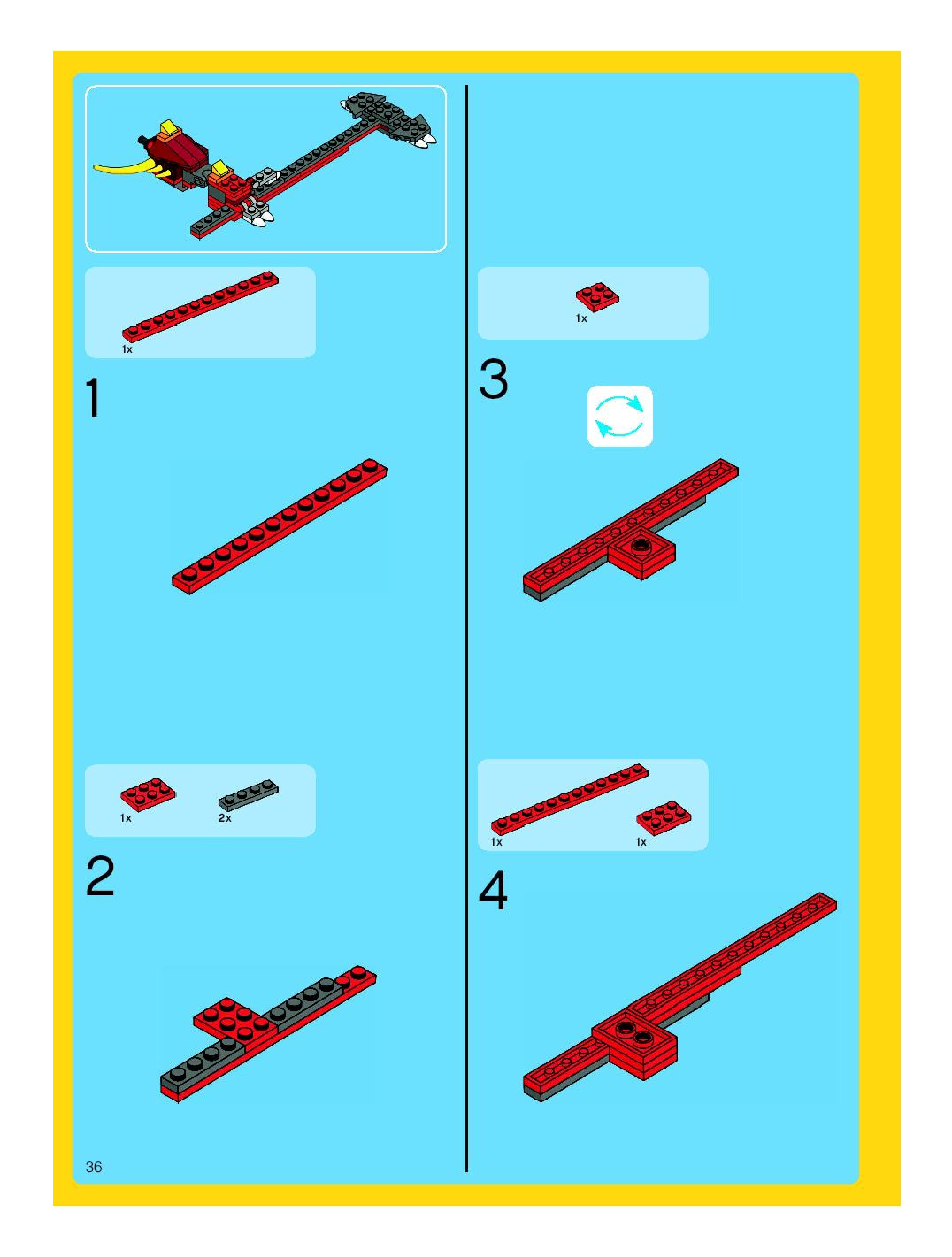 1x

1

1x 2x

2

1x

3

1x 1x

4

36