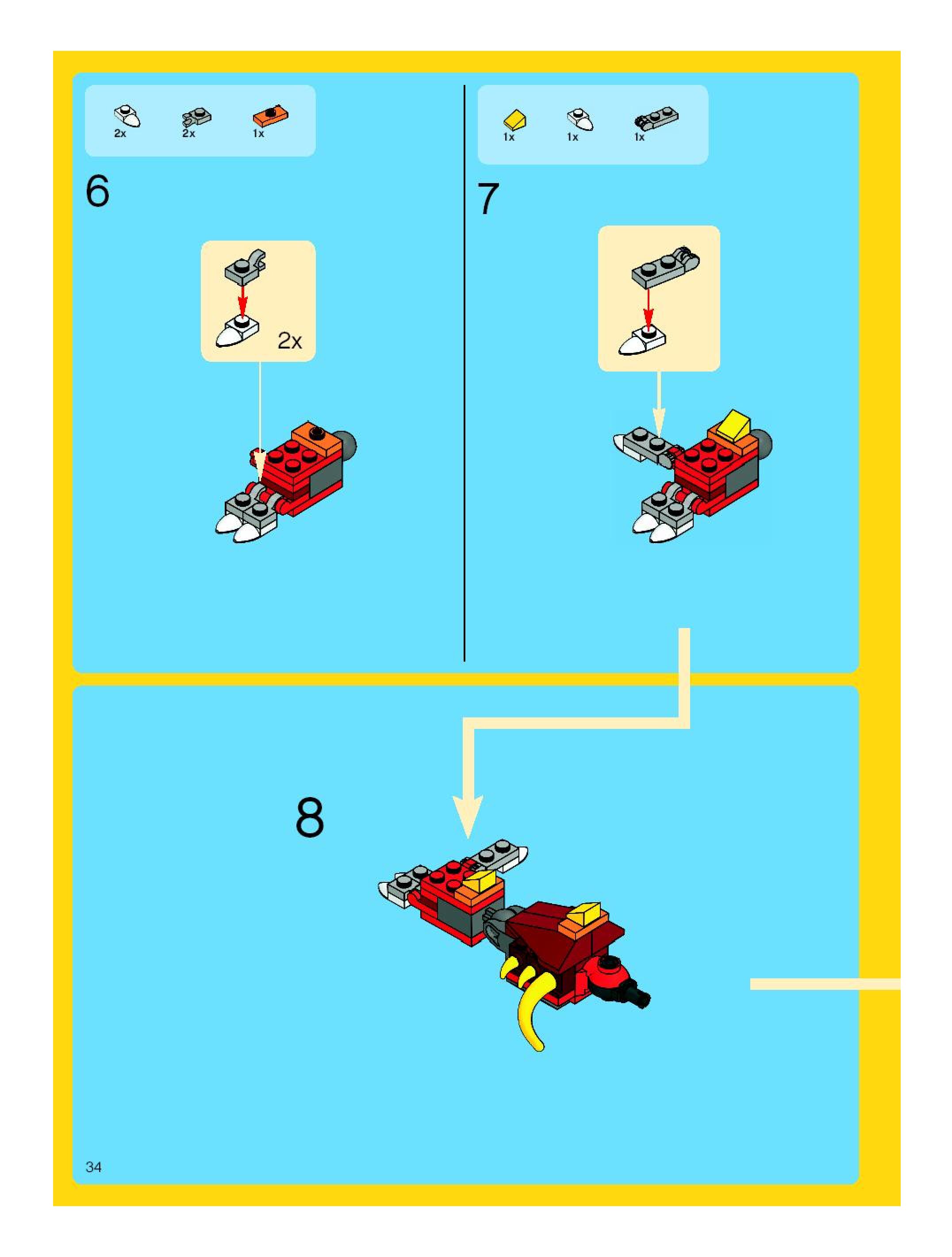 2x 2x 1x

6

2x

1x 1x 1x

7

8

34