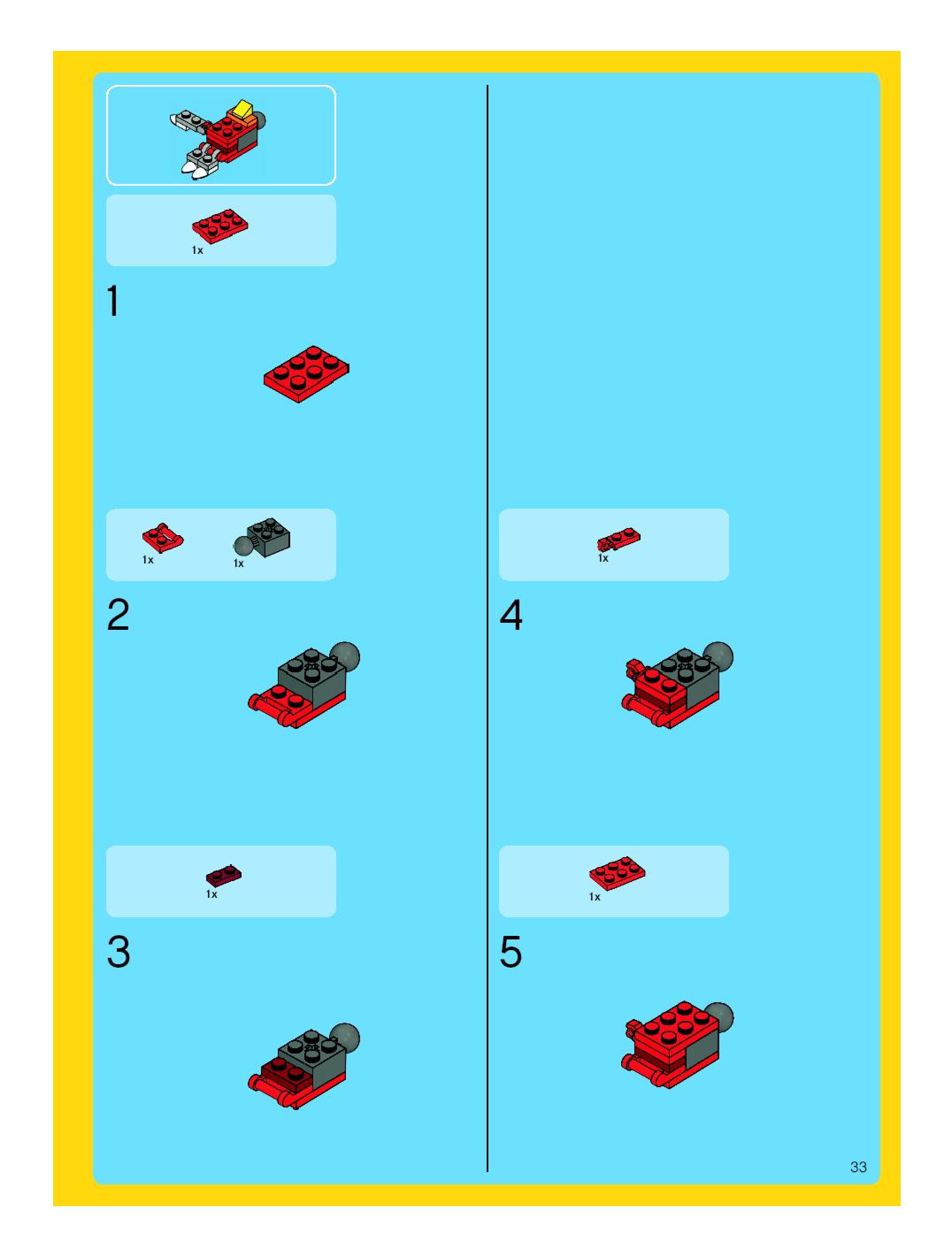 1x

1

1x

1x

2

1x

3

1x

4

1x

5

33