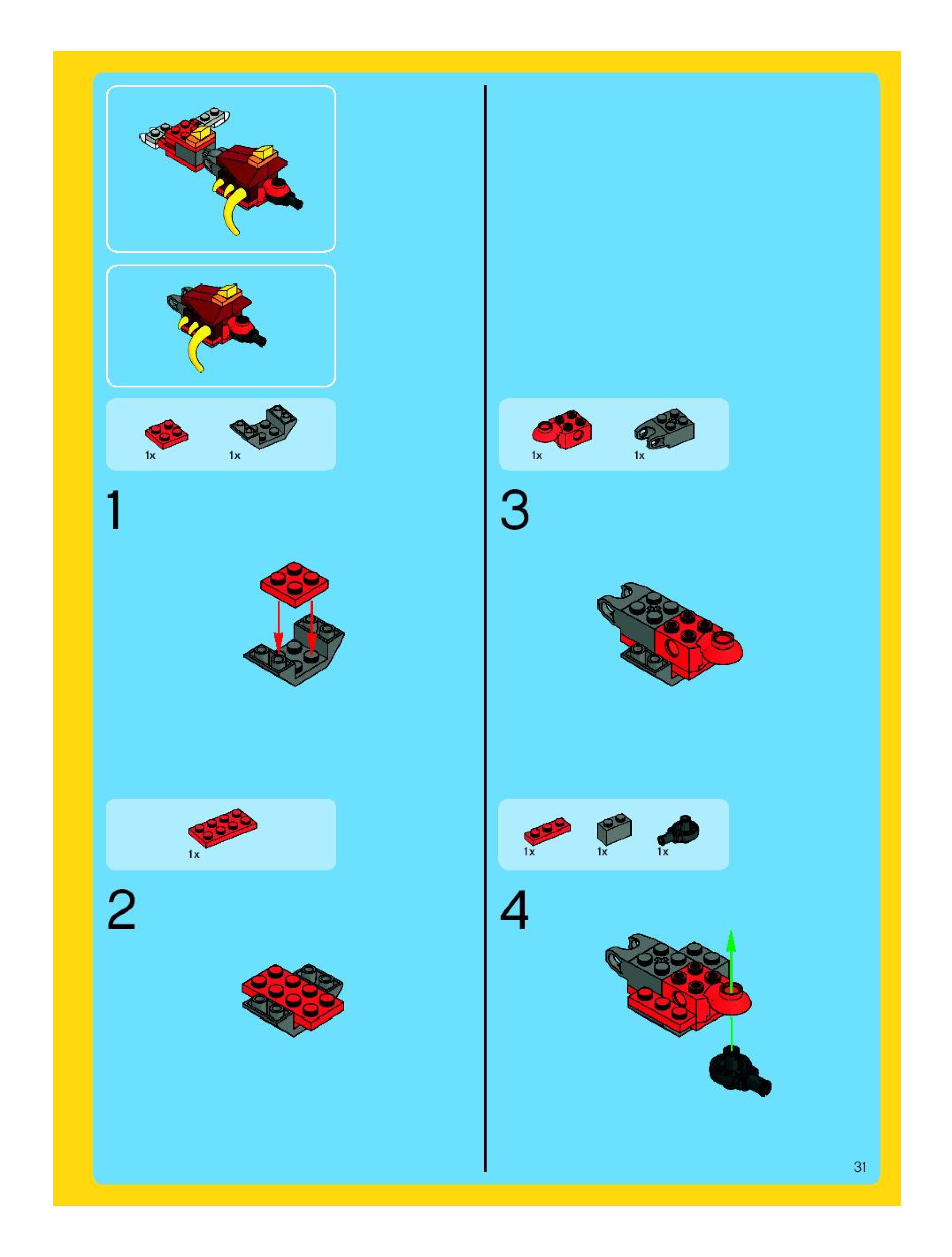 1x 1x

1

1x

2

1x 1x

3

1x 1x 1x

4

31