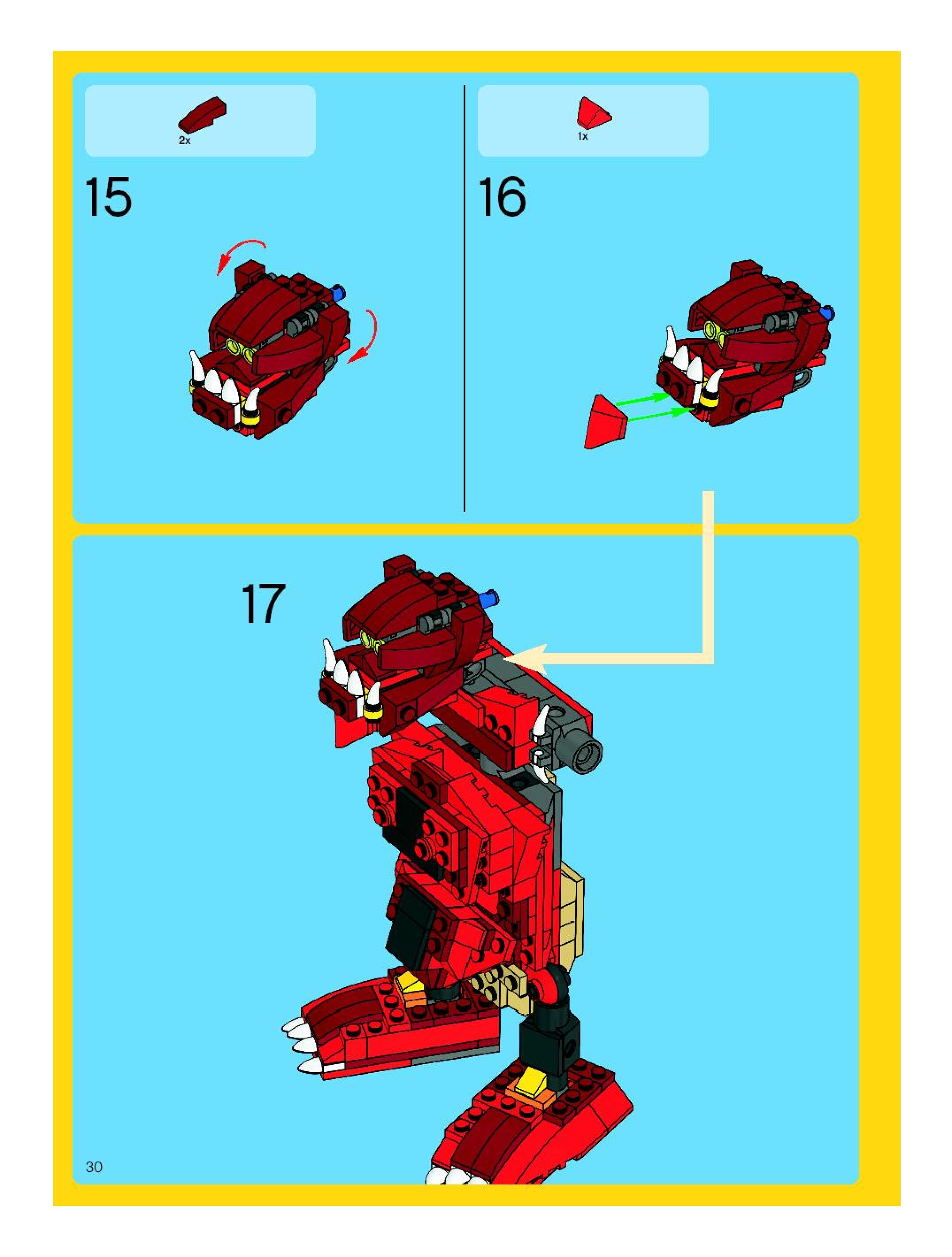 2x

15

1x

16

17

30