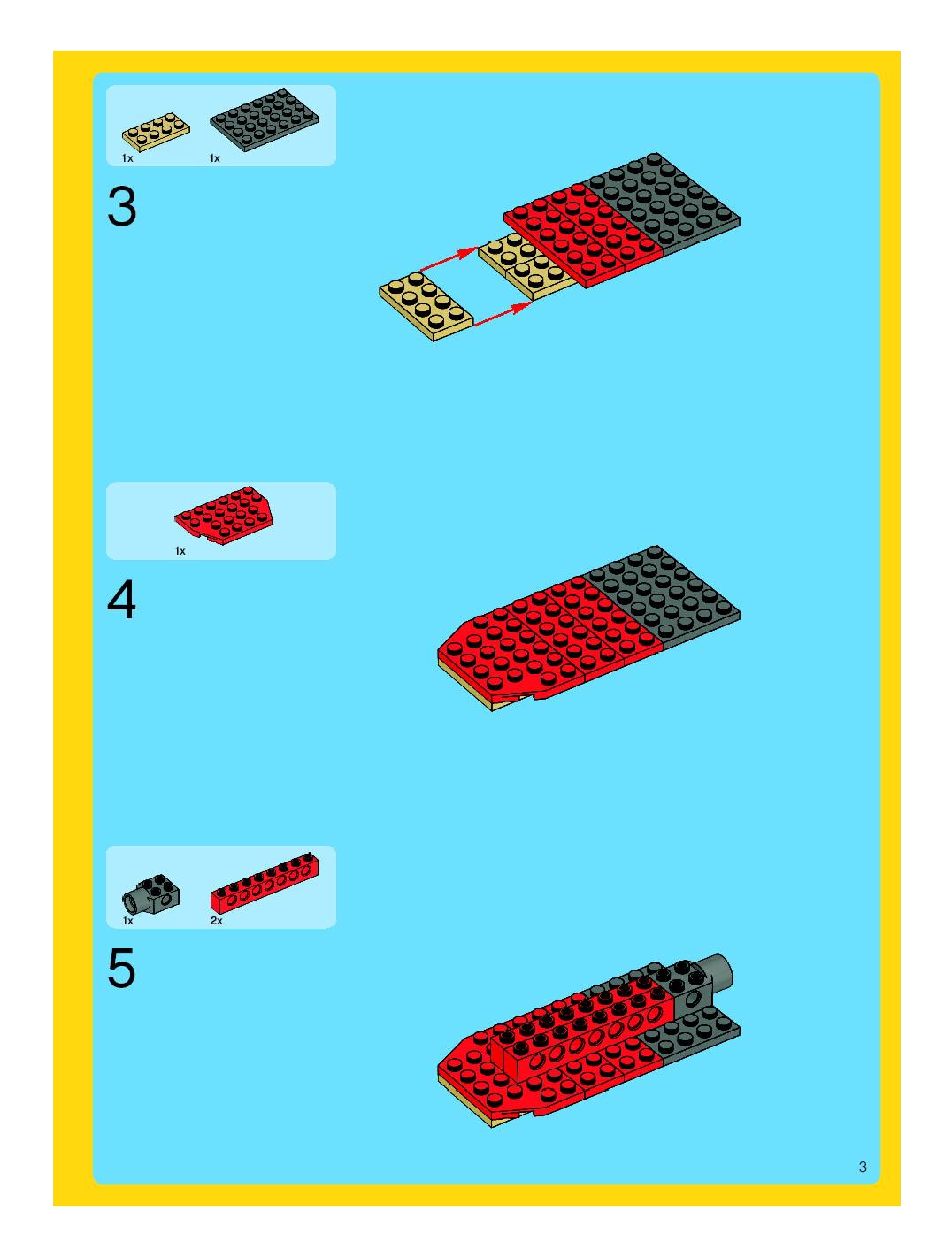 1x 1x

3

1x

4

1x 2x

5

3