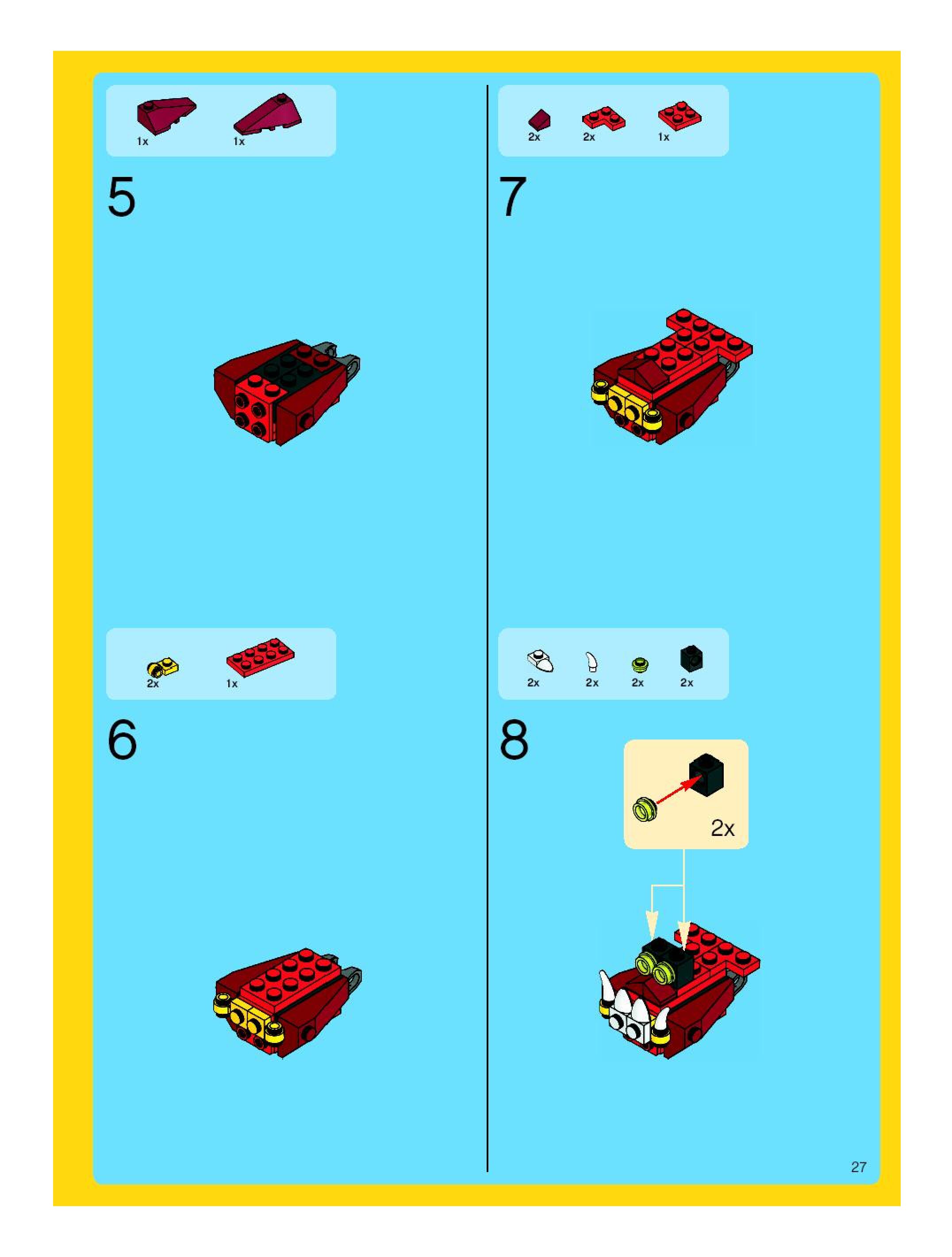 1x 1x

5

2x 1x

6

2x 2x 1x

7

2x 2x 2x 2x

8

2x

27