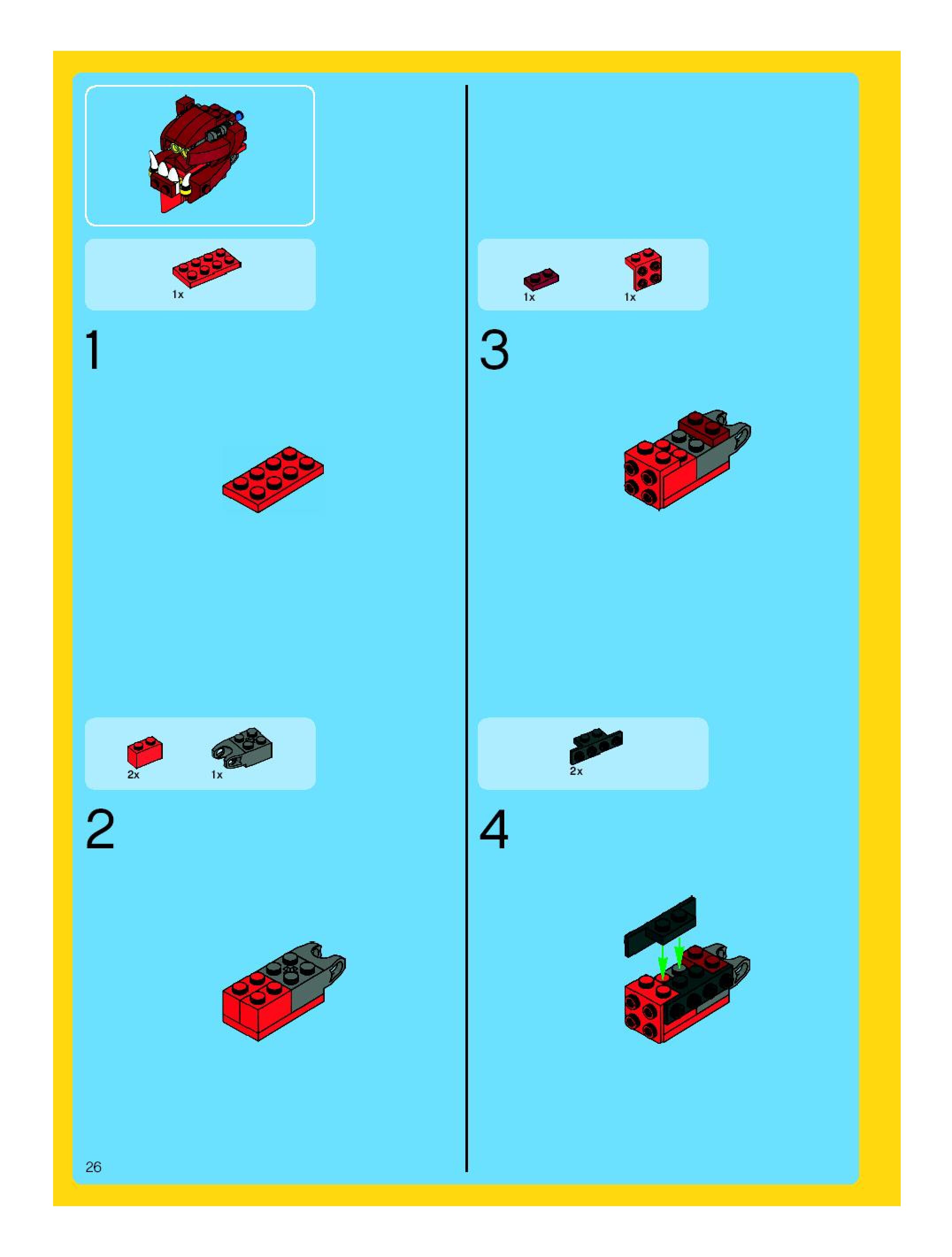 1x

1

2x 1x

2

1x 1x

3

2x

4

26