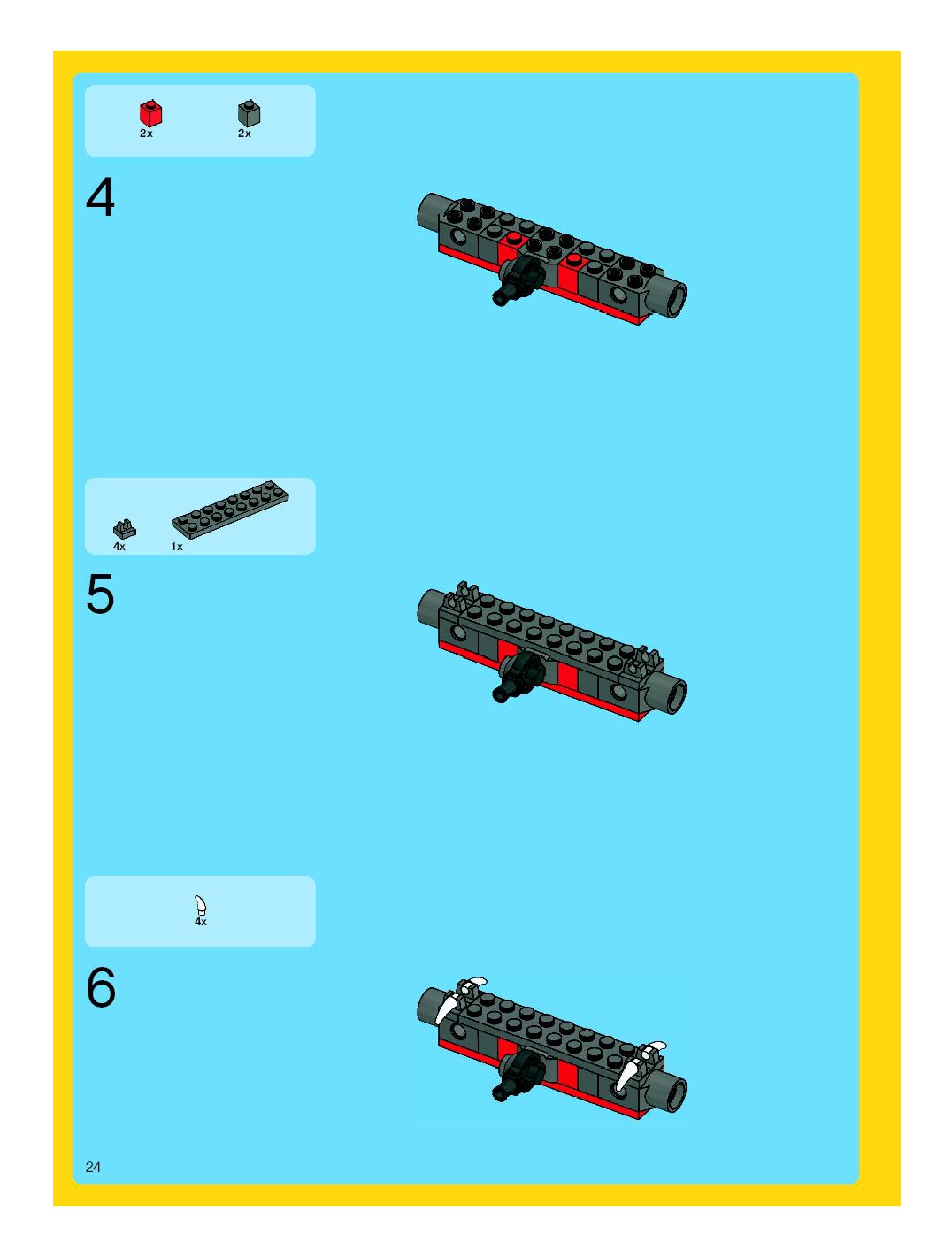 2x 2x

4

4x 1x

5

4x

6

24