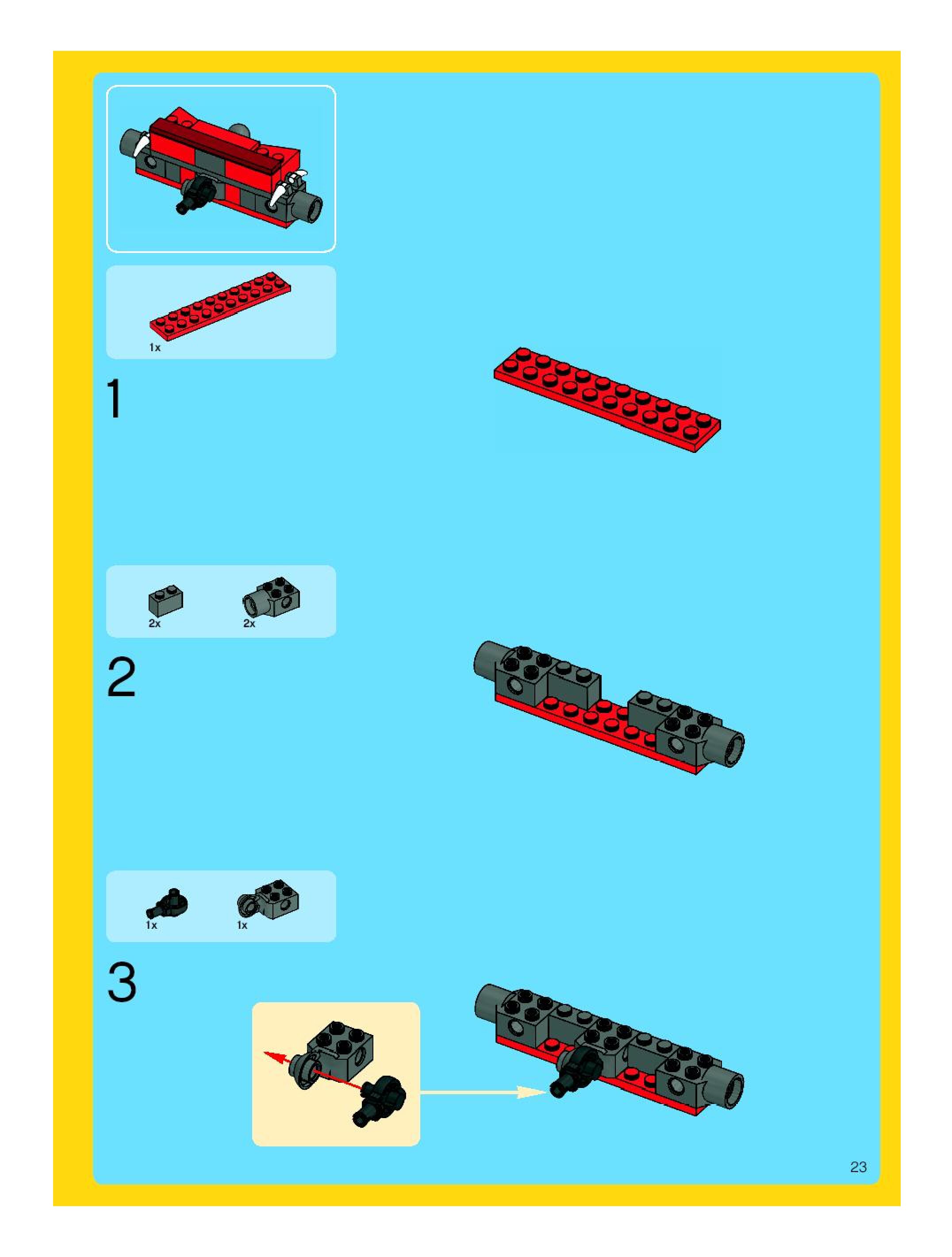 1x

1

2x 2x

2

1x 1x

3

23