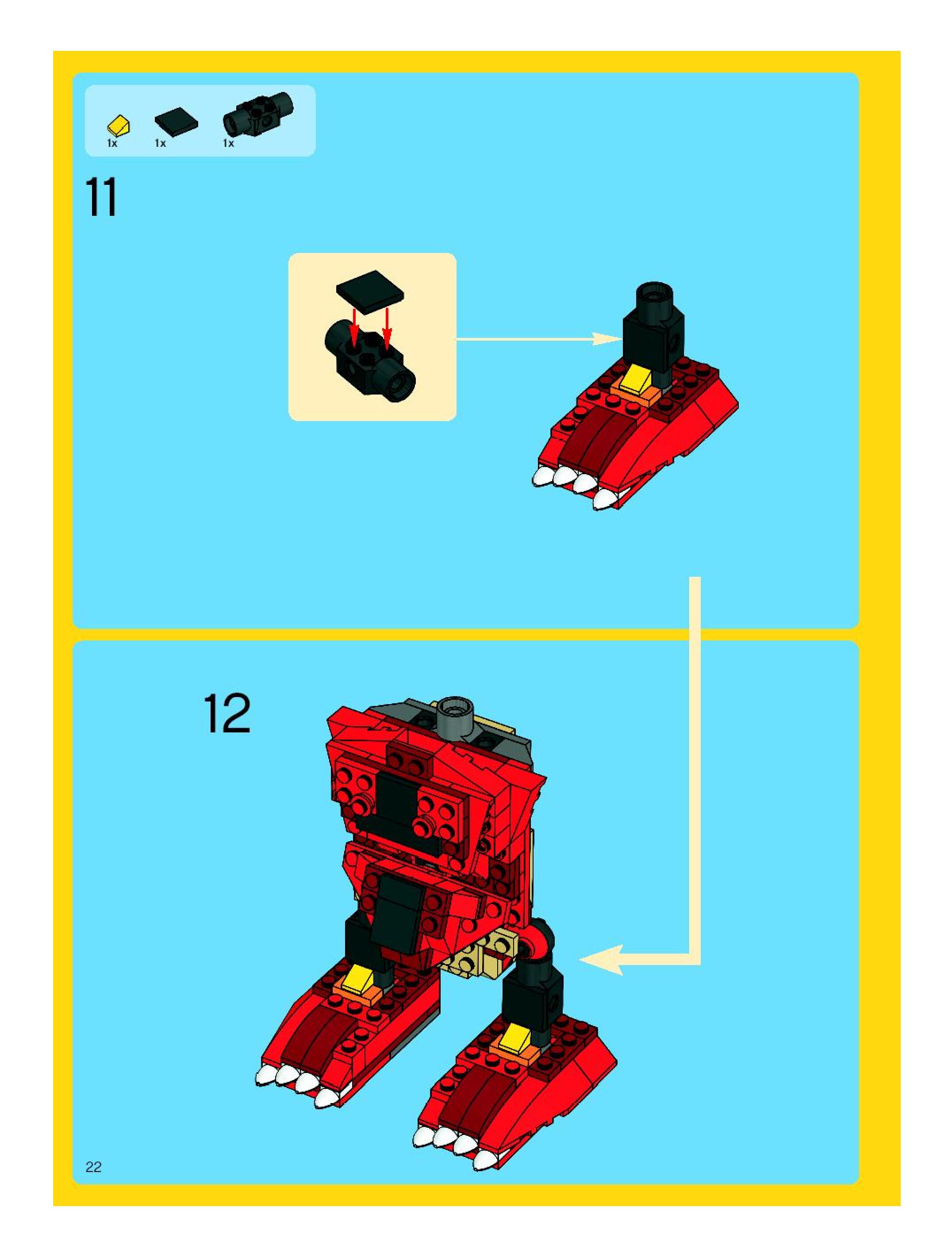 1x 1x 1x

11

12

22