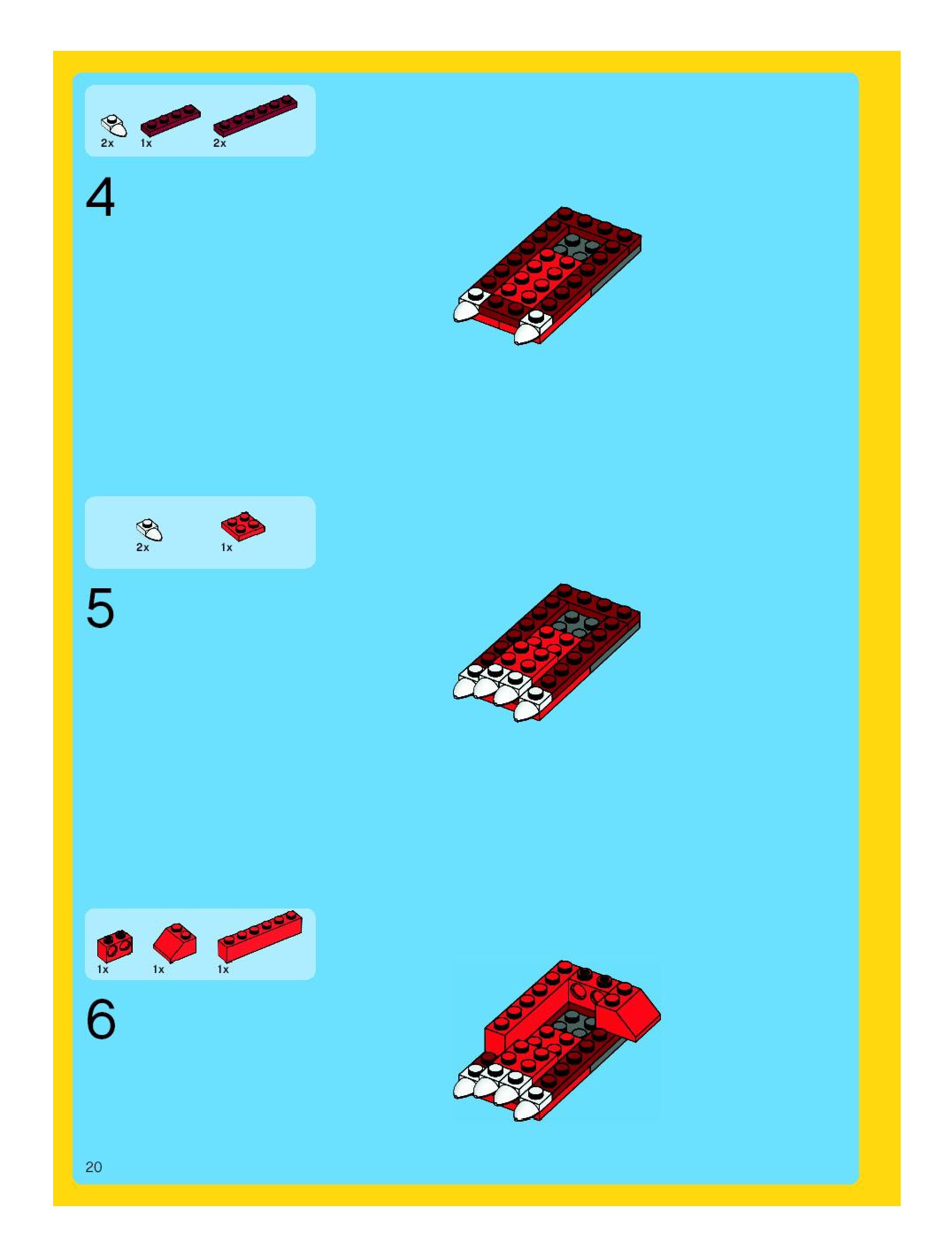 2x 1x 2x

4

2x 1x

5

1x 1x 1x

6

20