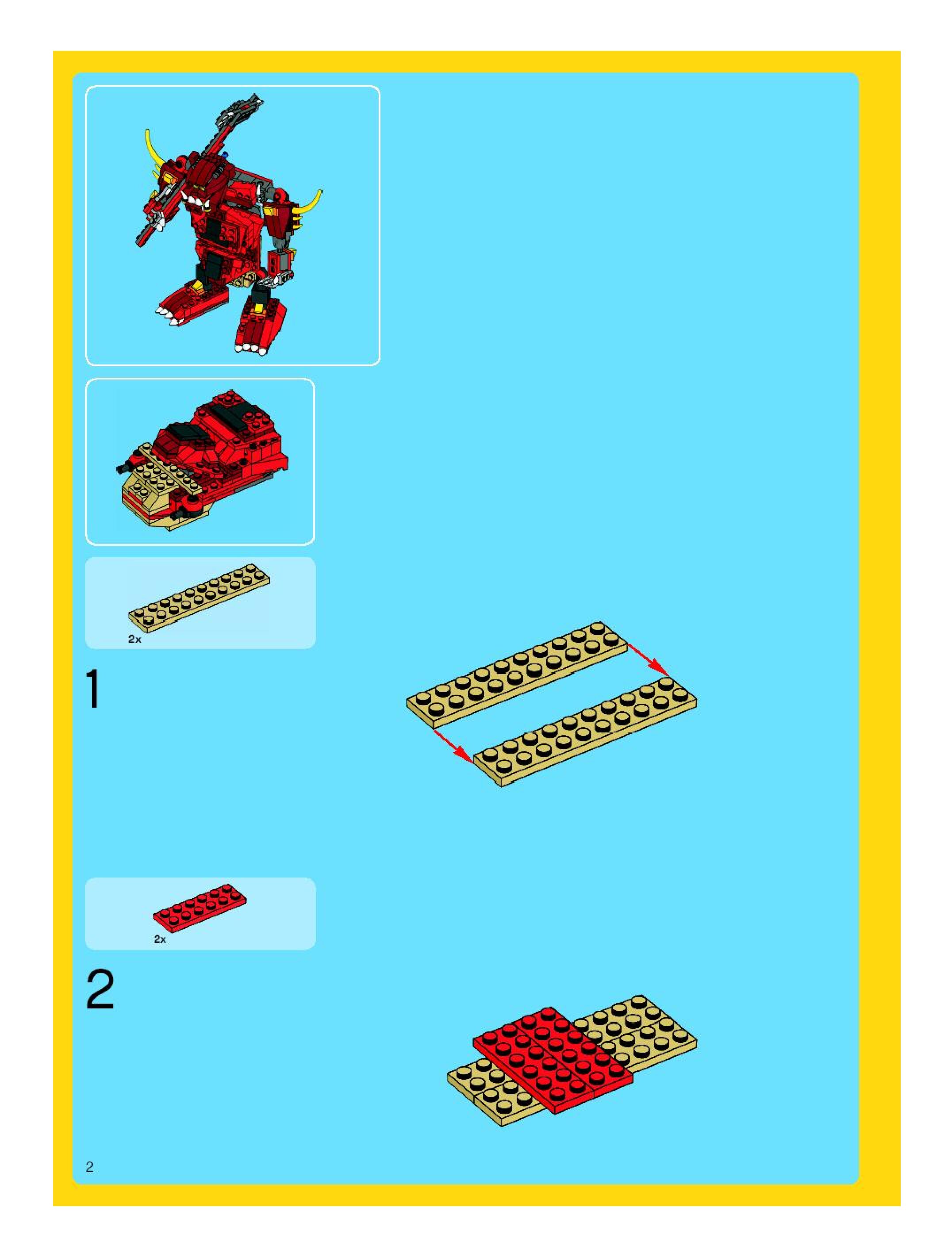 2x

1

2x

2

2