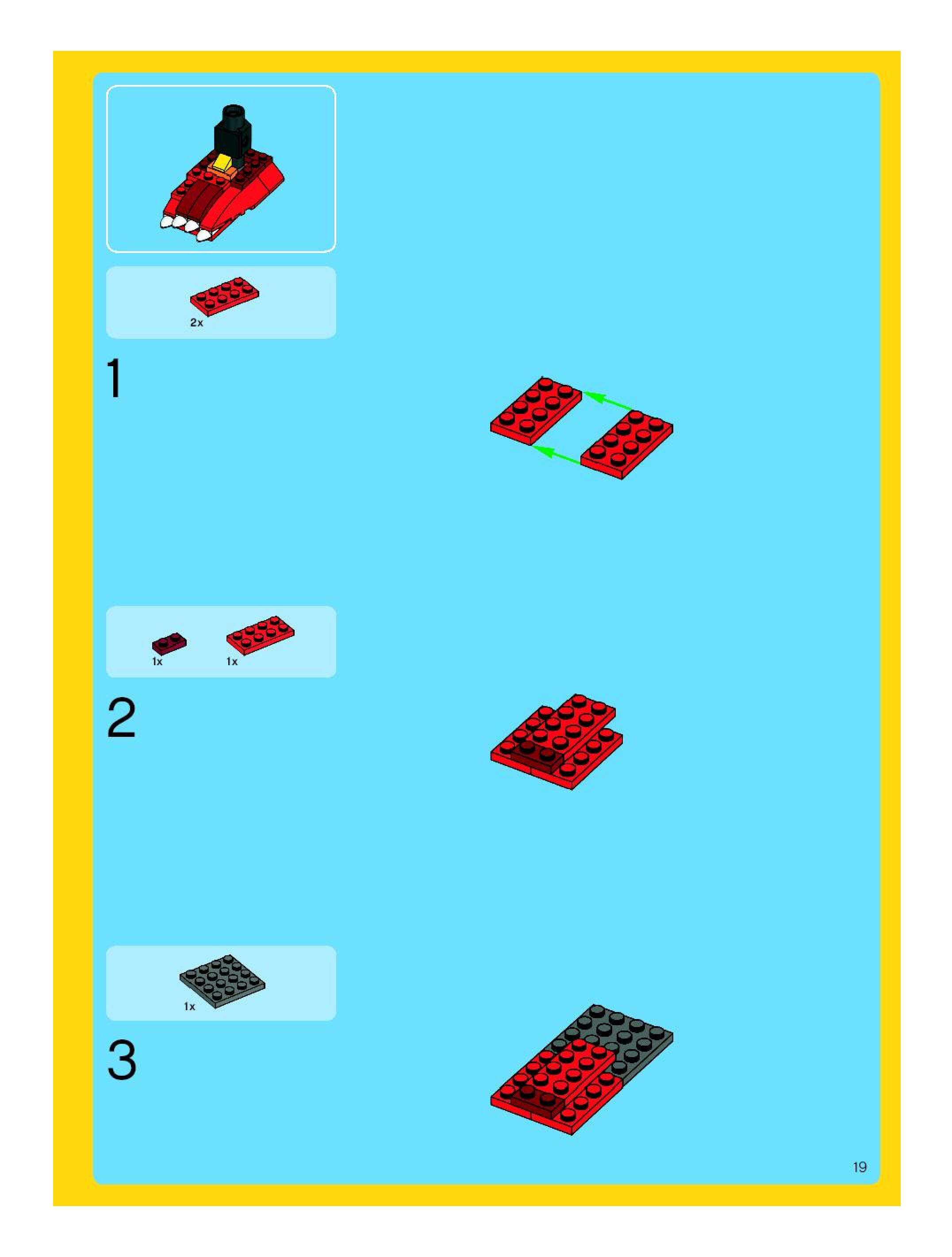 2x

1

1x

1x

2

1x

3

19