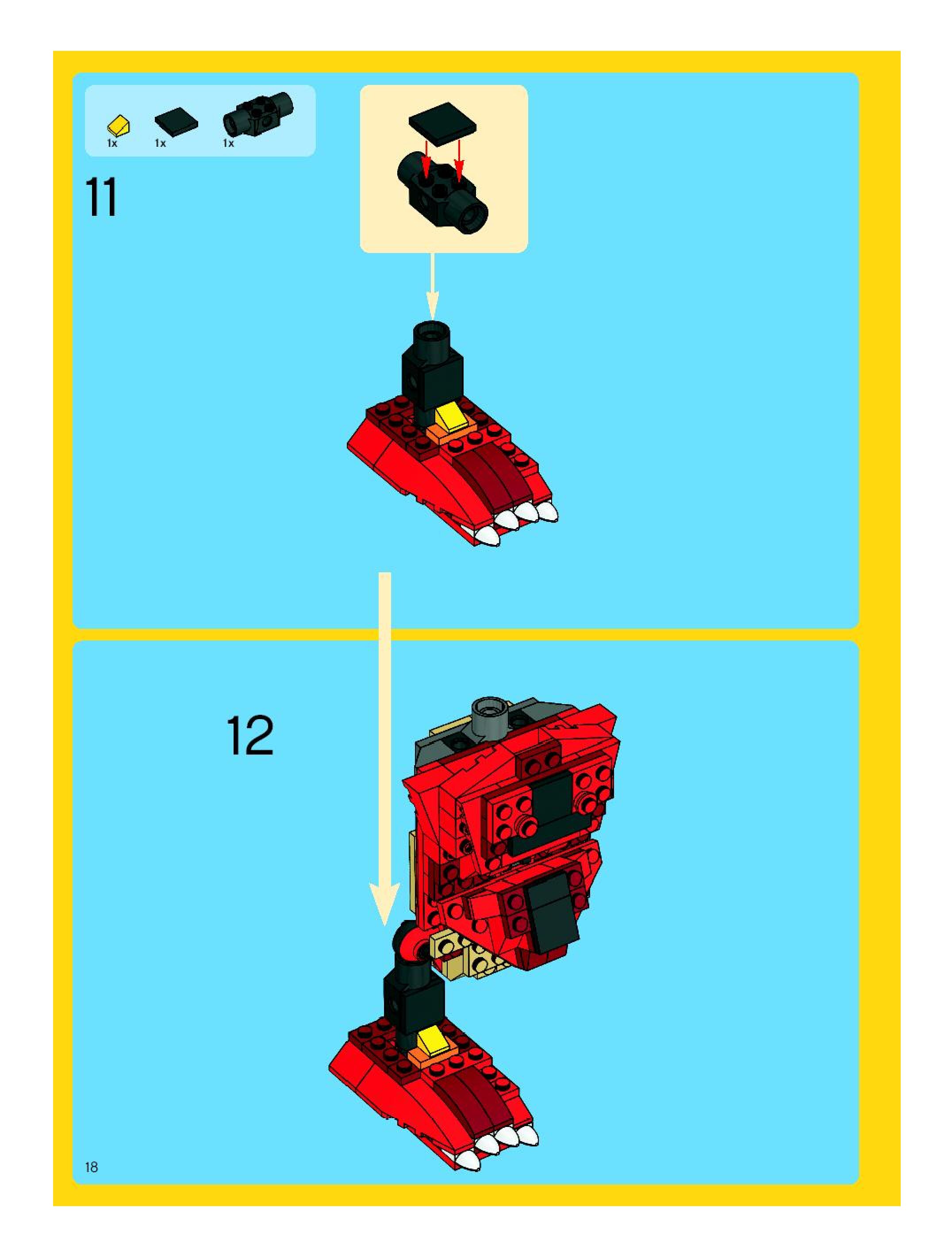 1x 1x 1x

11

12

18