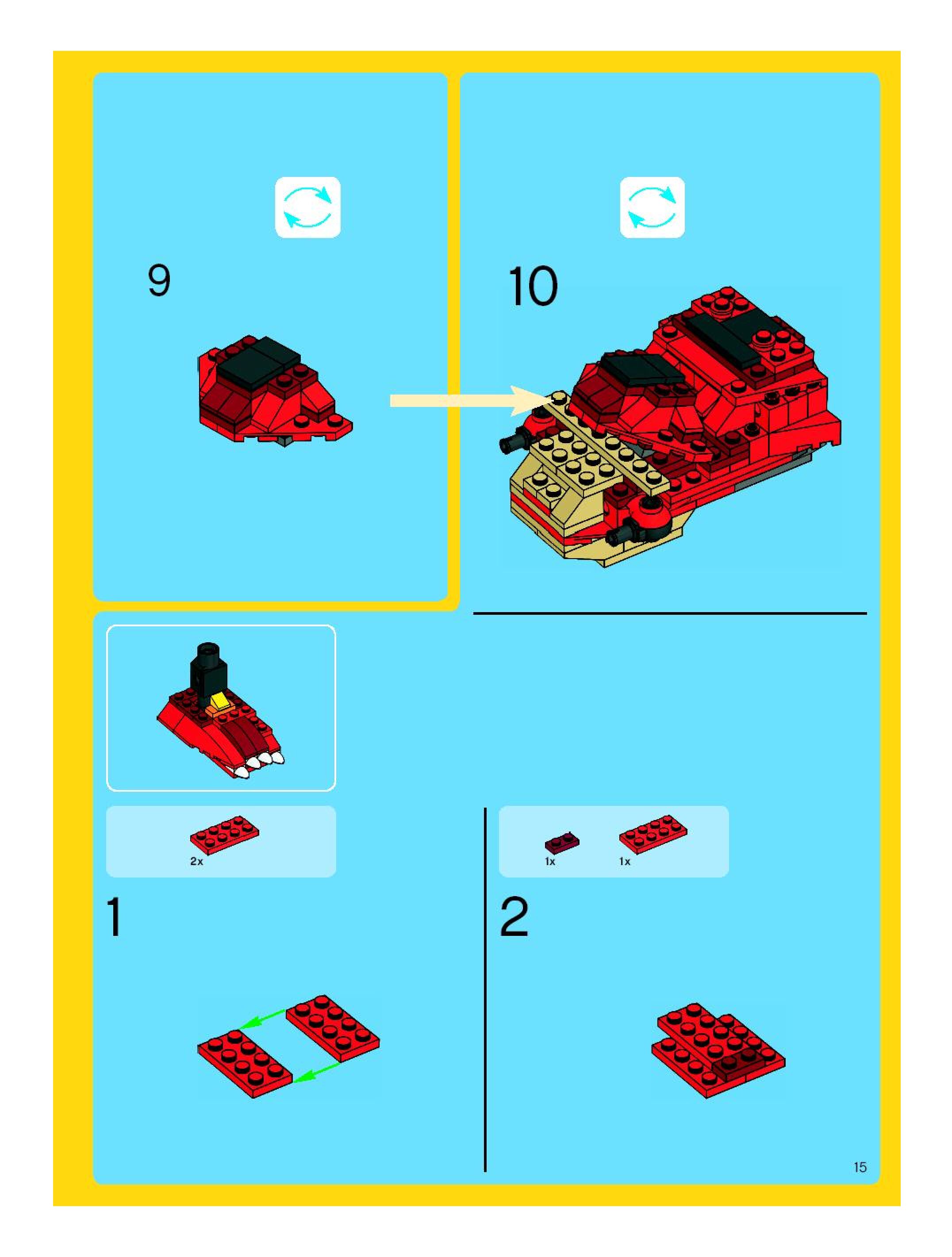 9

10

2x

1

1x 1x

2

15