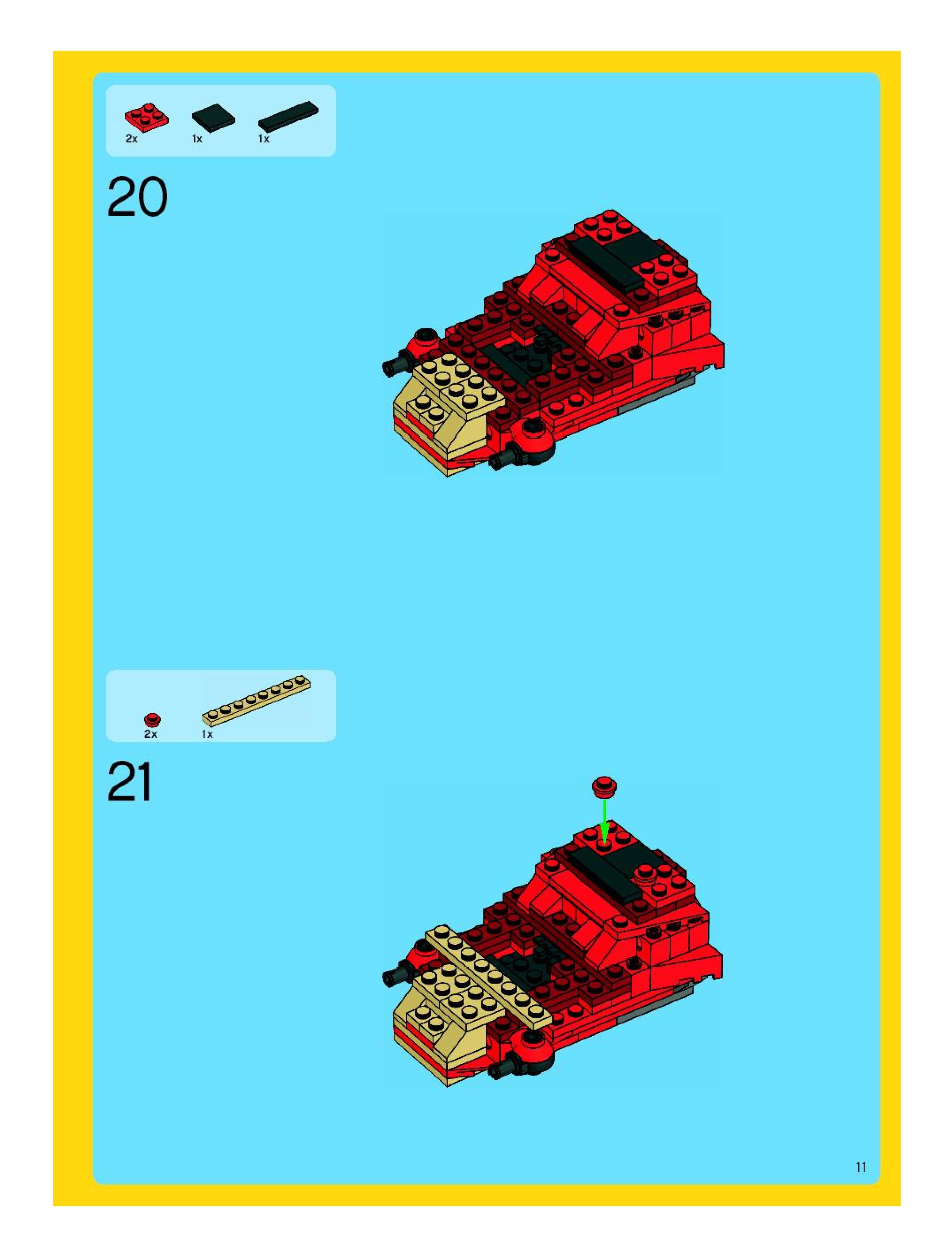 2x 1x 1x

20

2x 1x

21

11