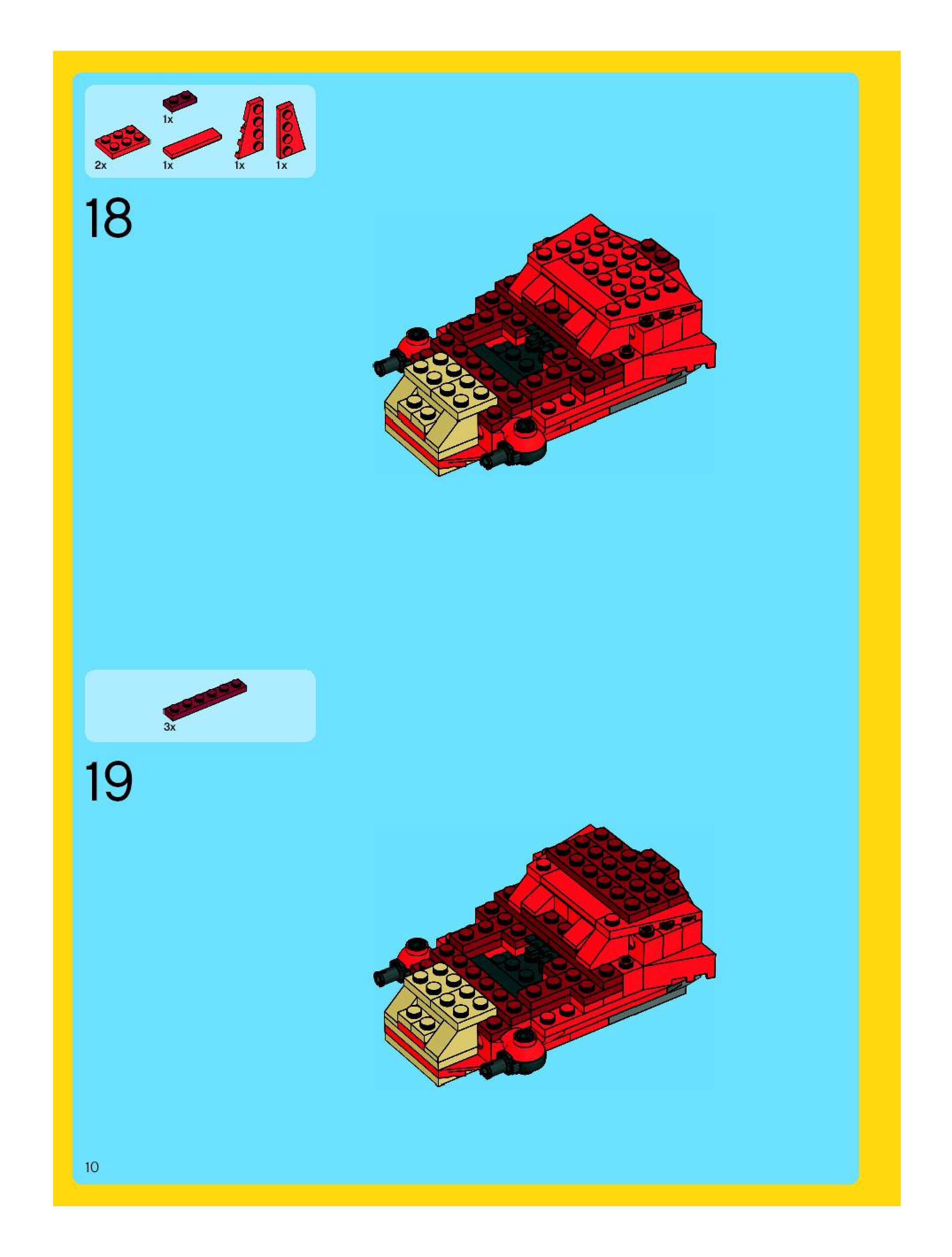 1x

2x 1x 1x 1x

18

3x

19

10