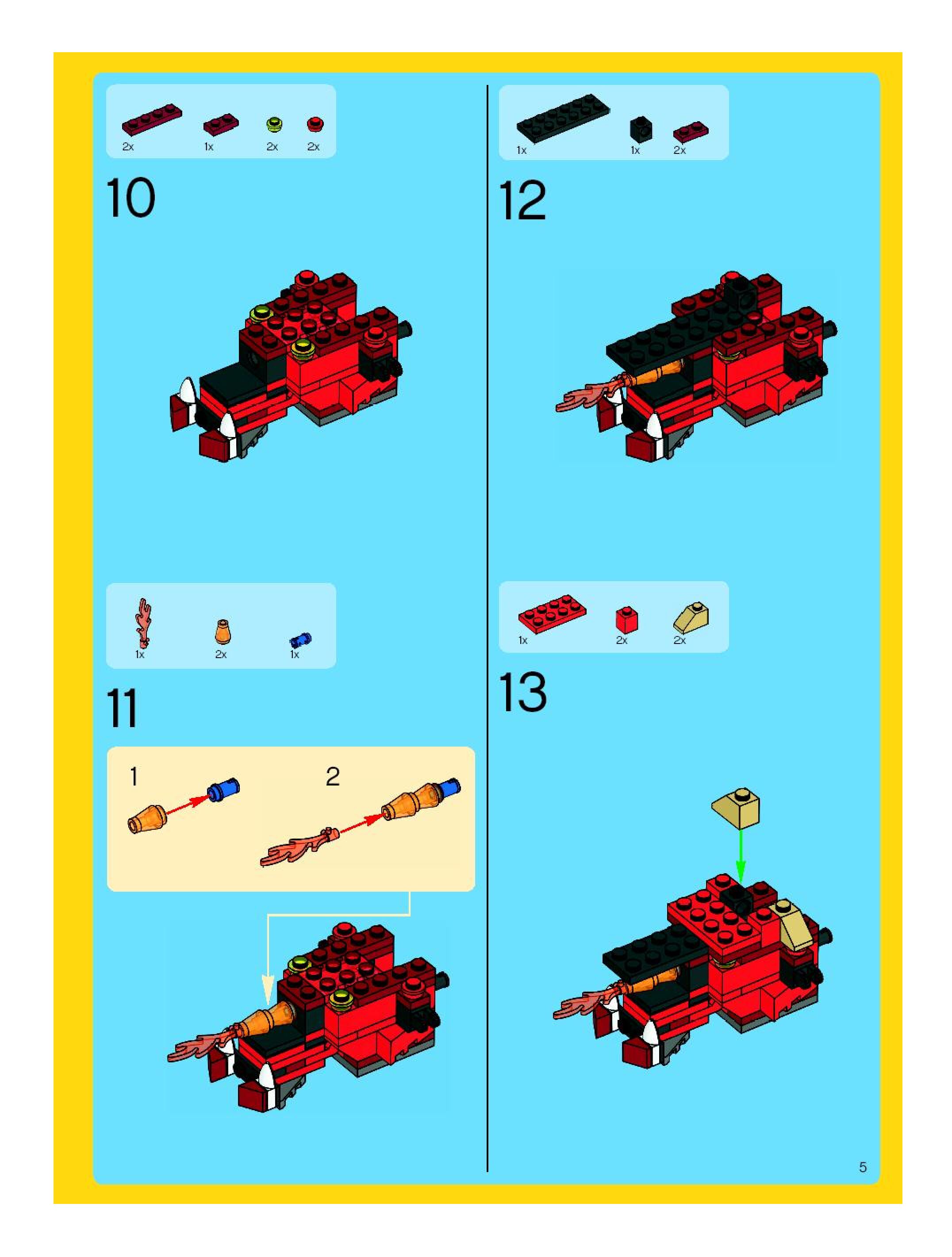 2x 1x 2x 2x

10

1x 2x 1x

11

1

2

1x 1x 2x

12

1x 2x 2x

13

5