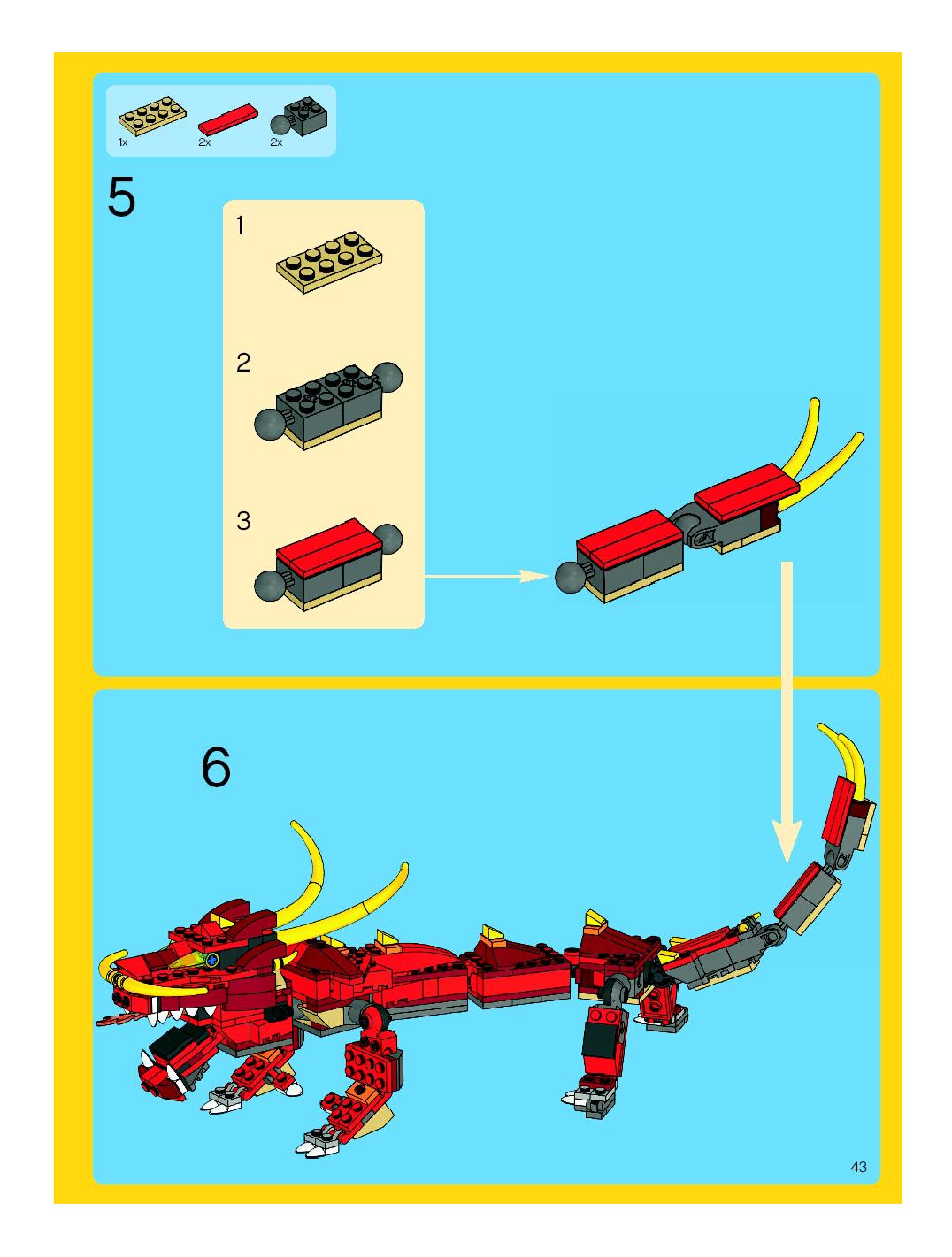 1x
2x
2x

5

1

2

3

6

43