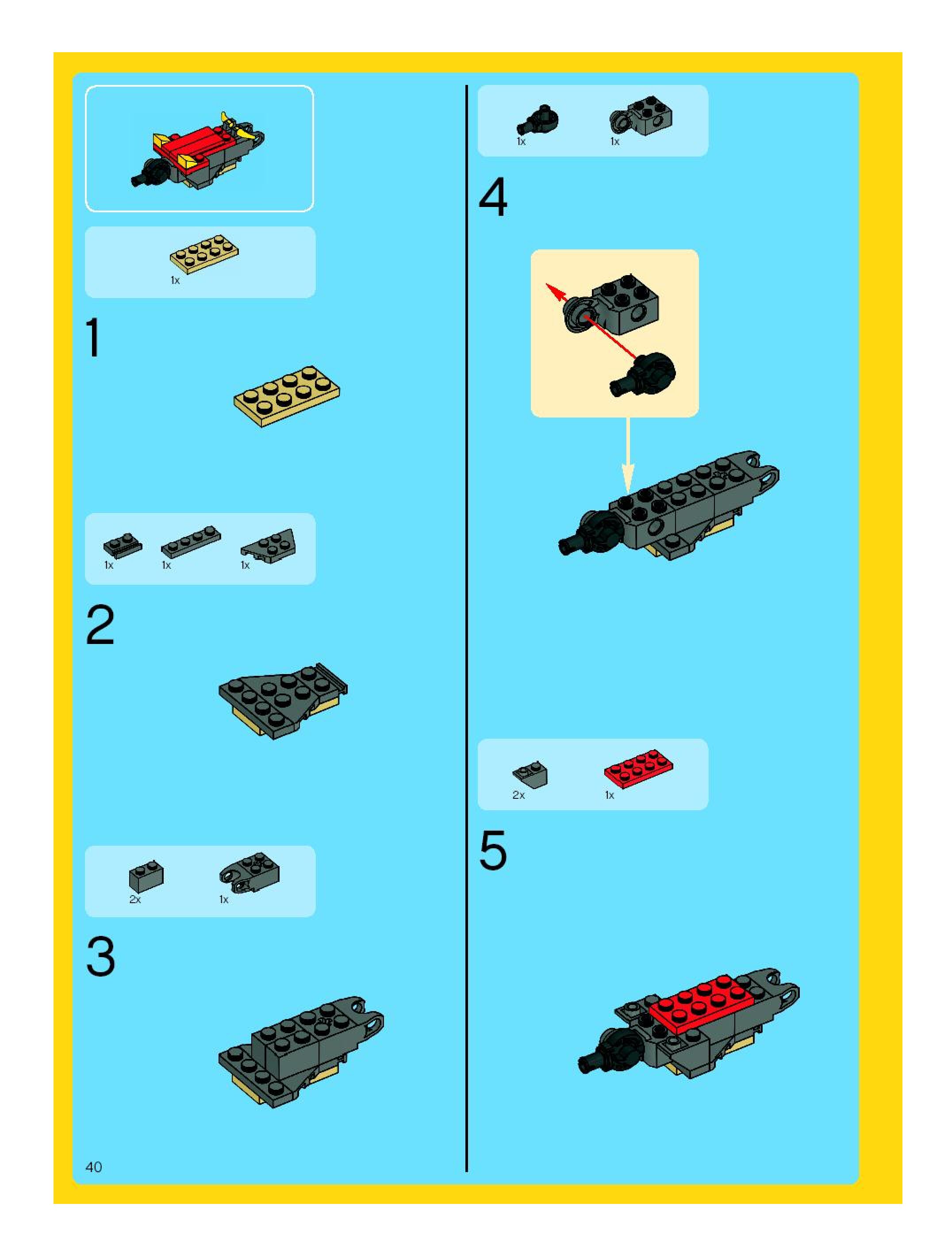 1x

1

1x 1x 1x

2

2x 1x

3

40

1x 1x

4

2x 1x

5