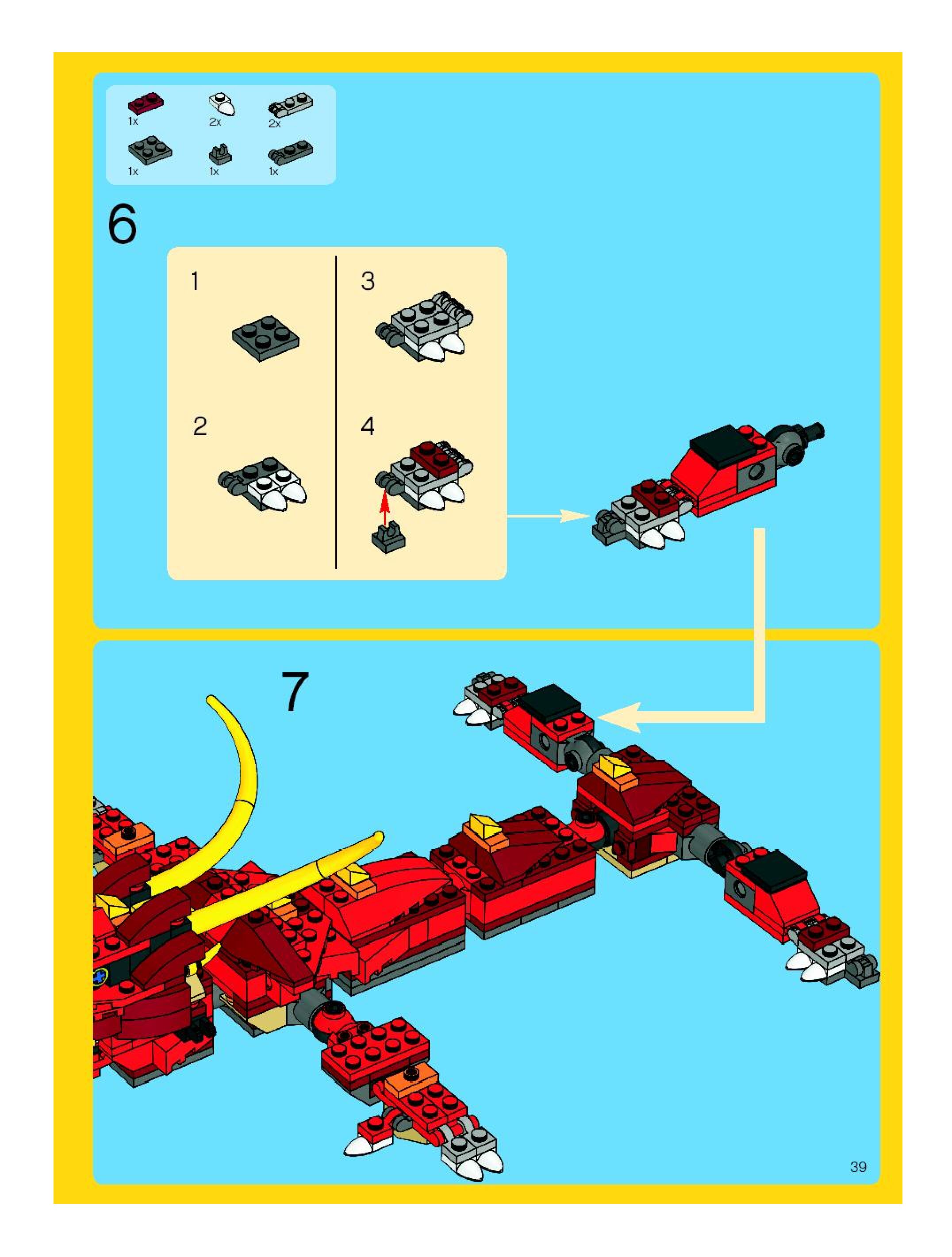 1x 2x 2x
1x 1x 1x

6

1

2

3

4

7

39