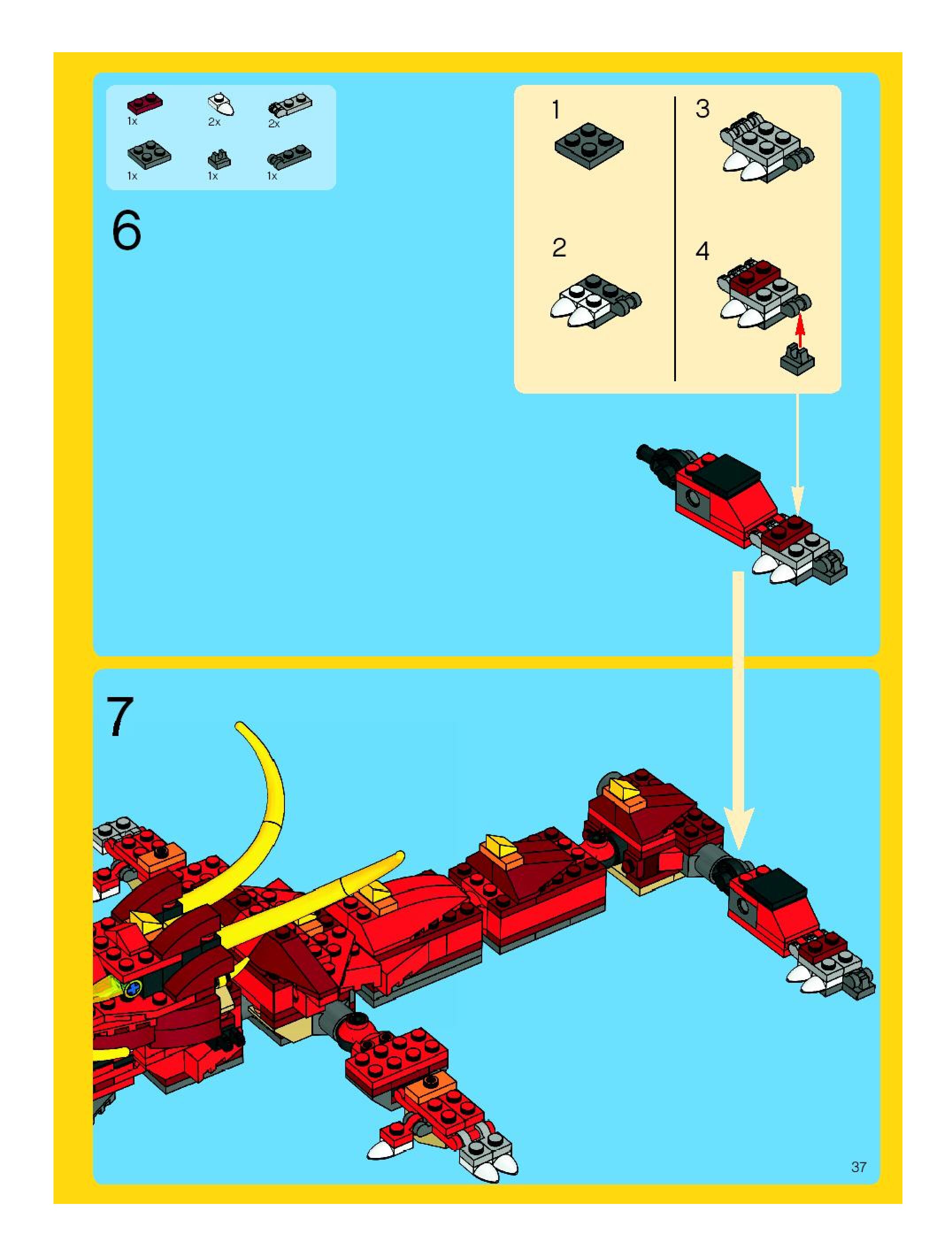 1x 2x 2x
1x 1x 1x

6

1
2
3
4

7

37