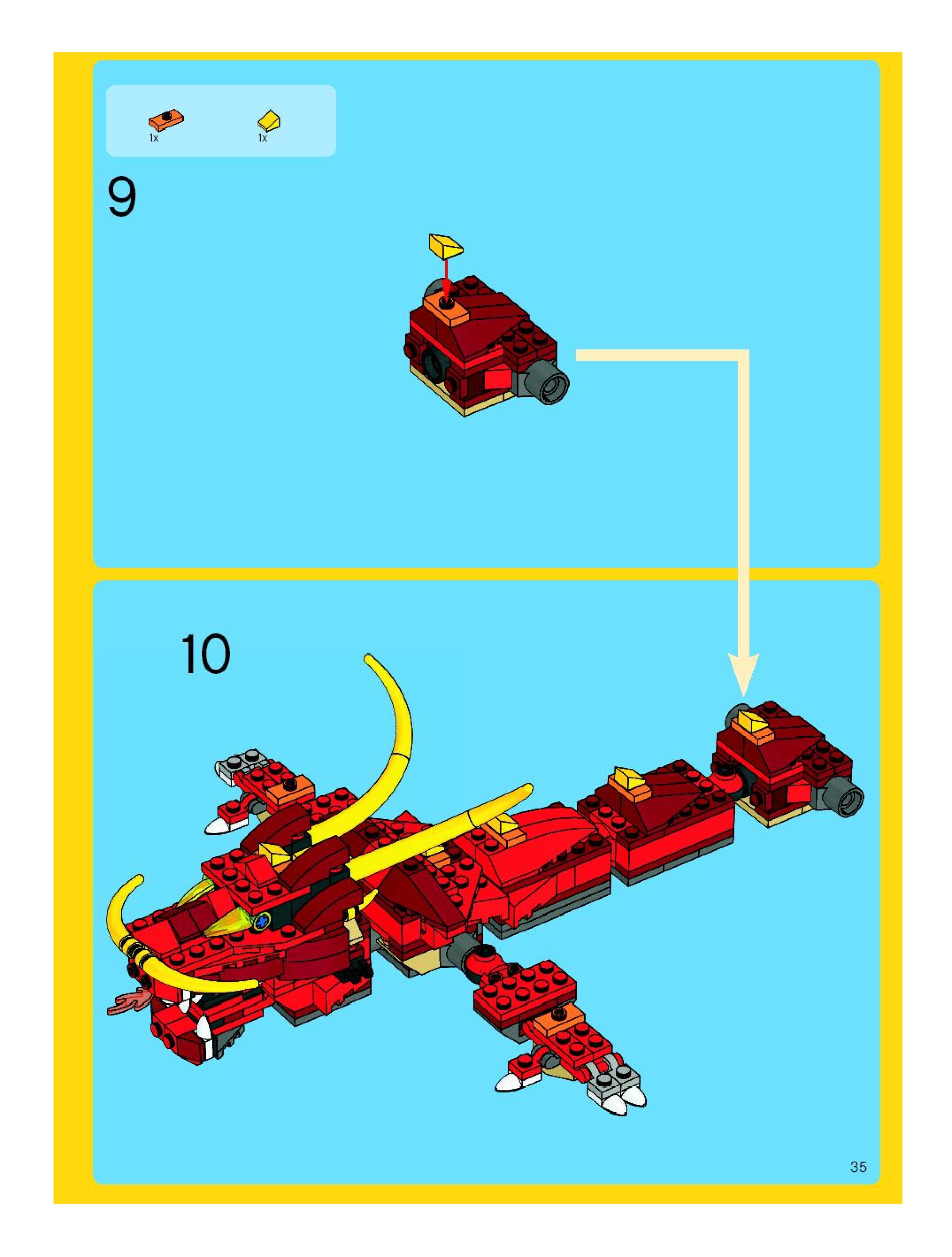 1x
1x

9

10

35