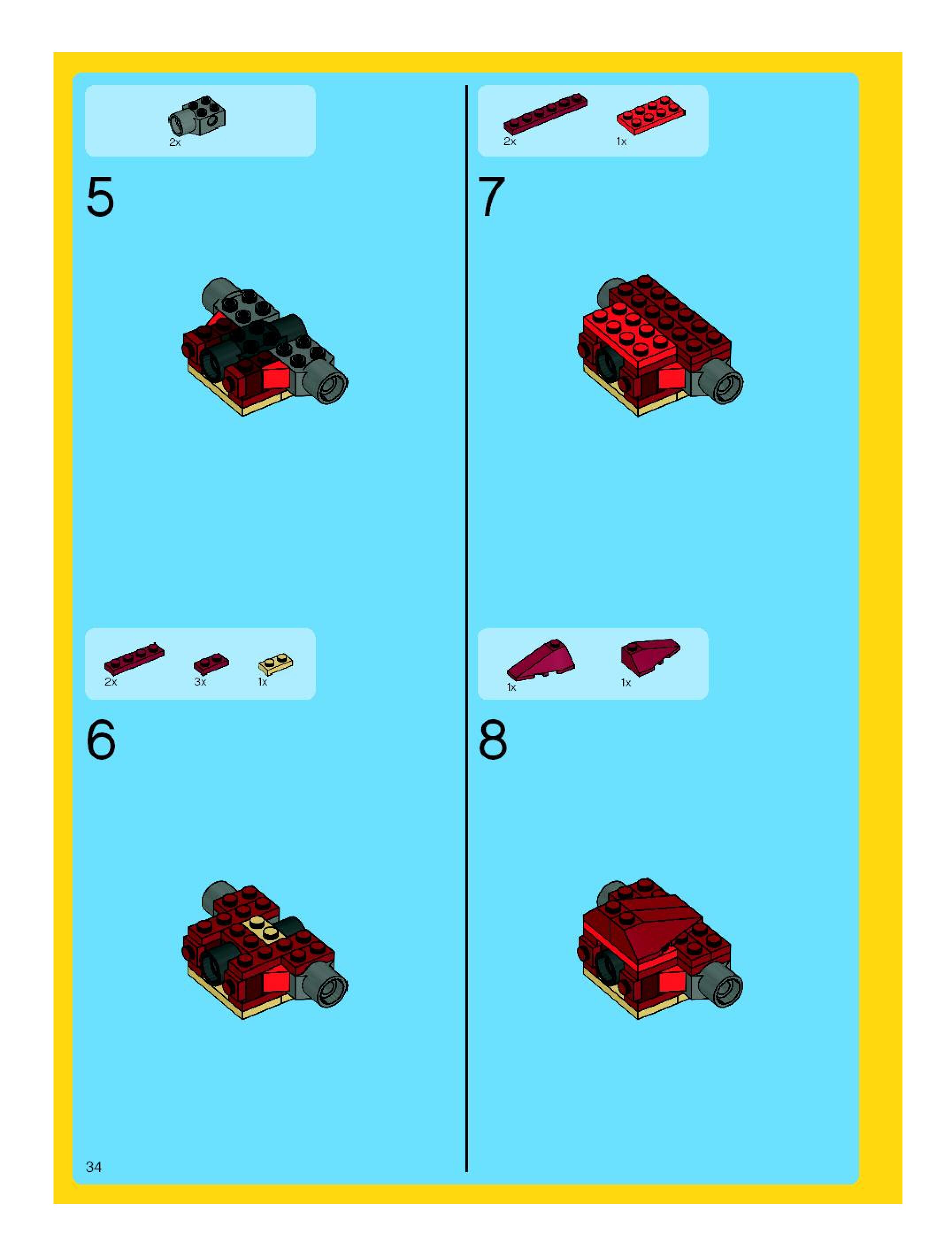 2x

5

2x 3x 1x

6

2x 1x

7

1x 1x

8

34