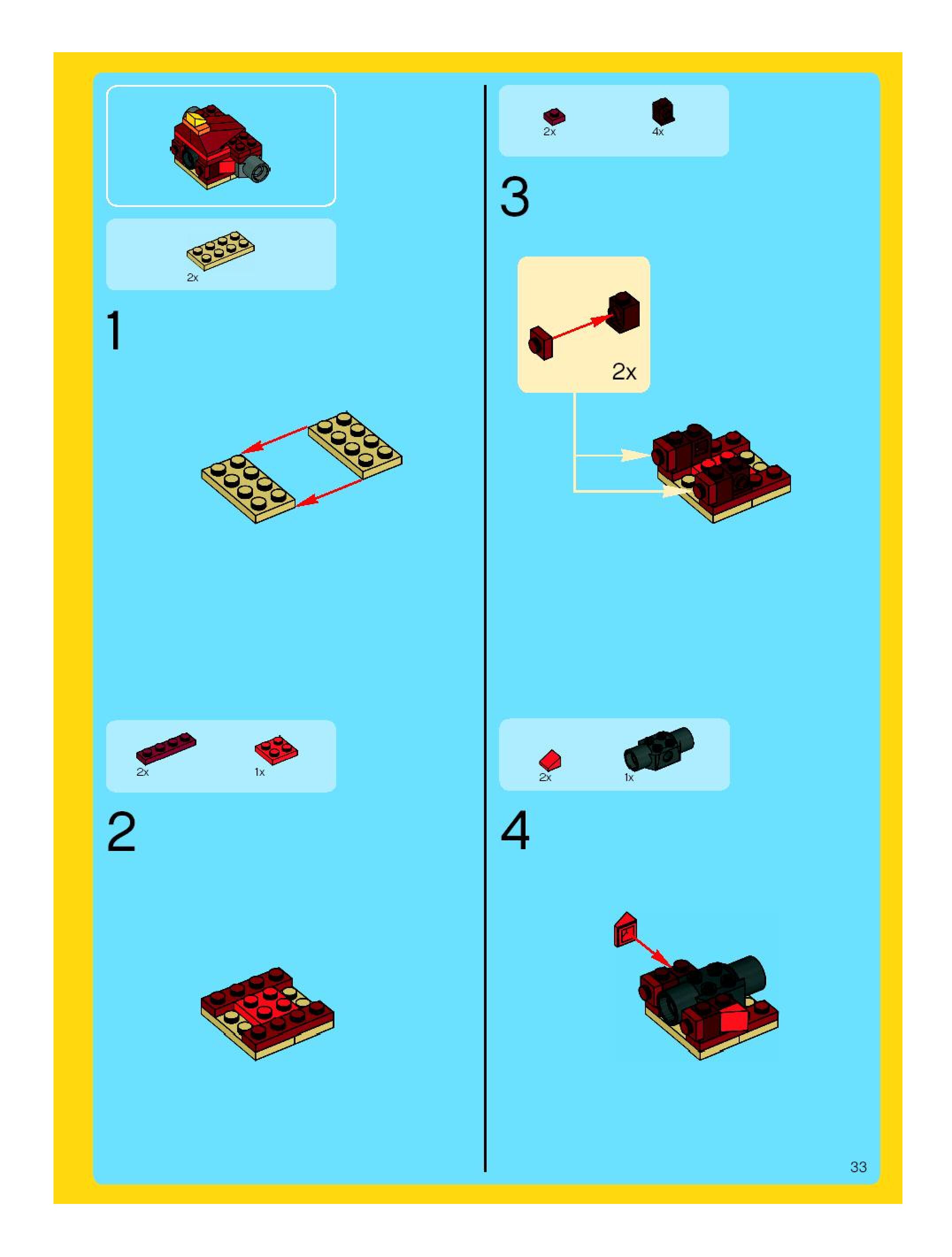 2x

1

2x

1x

2

2x

4x

3

2x

2x

1x

4

33