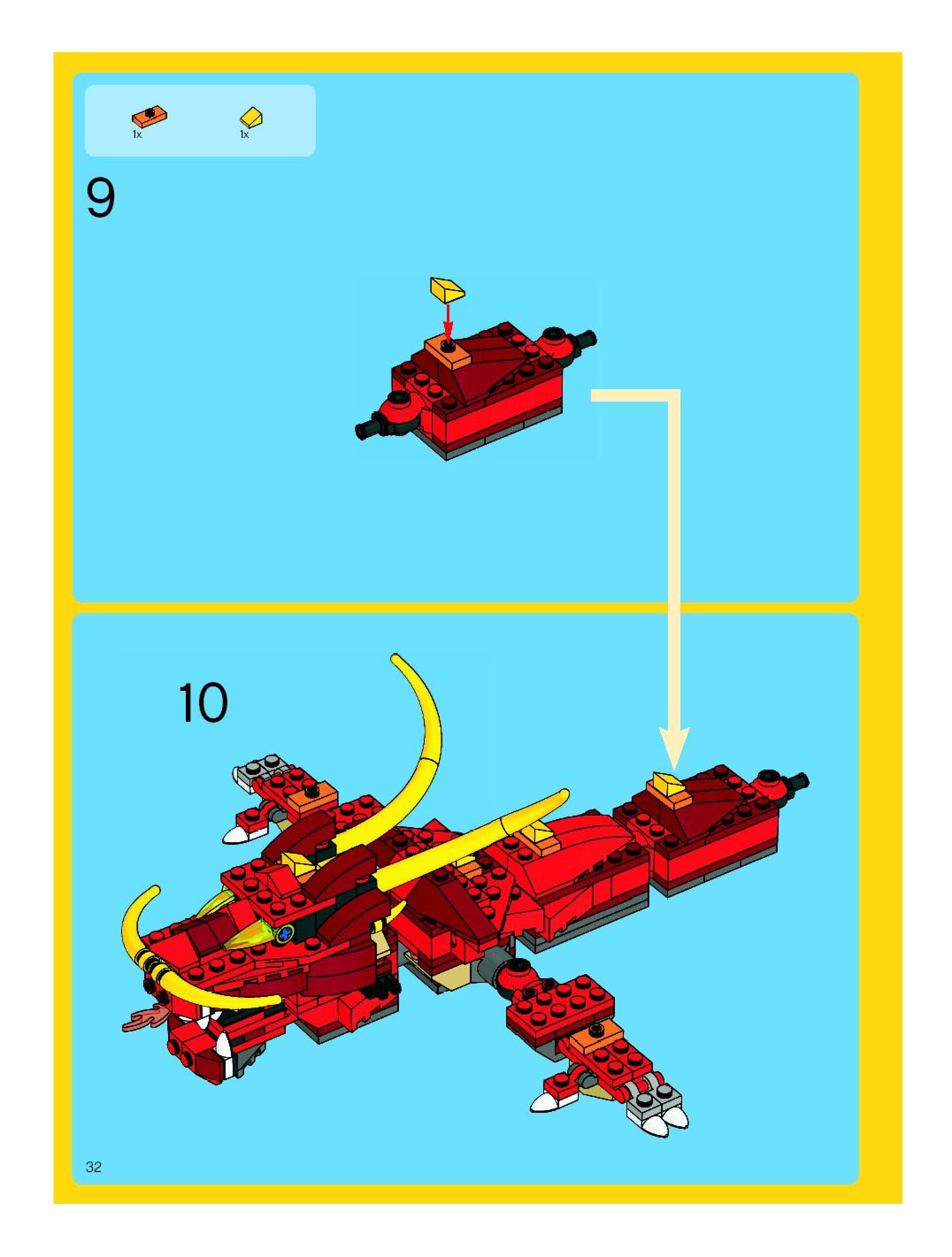 1x

1x

9

10

32