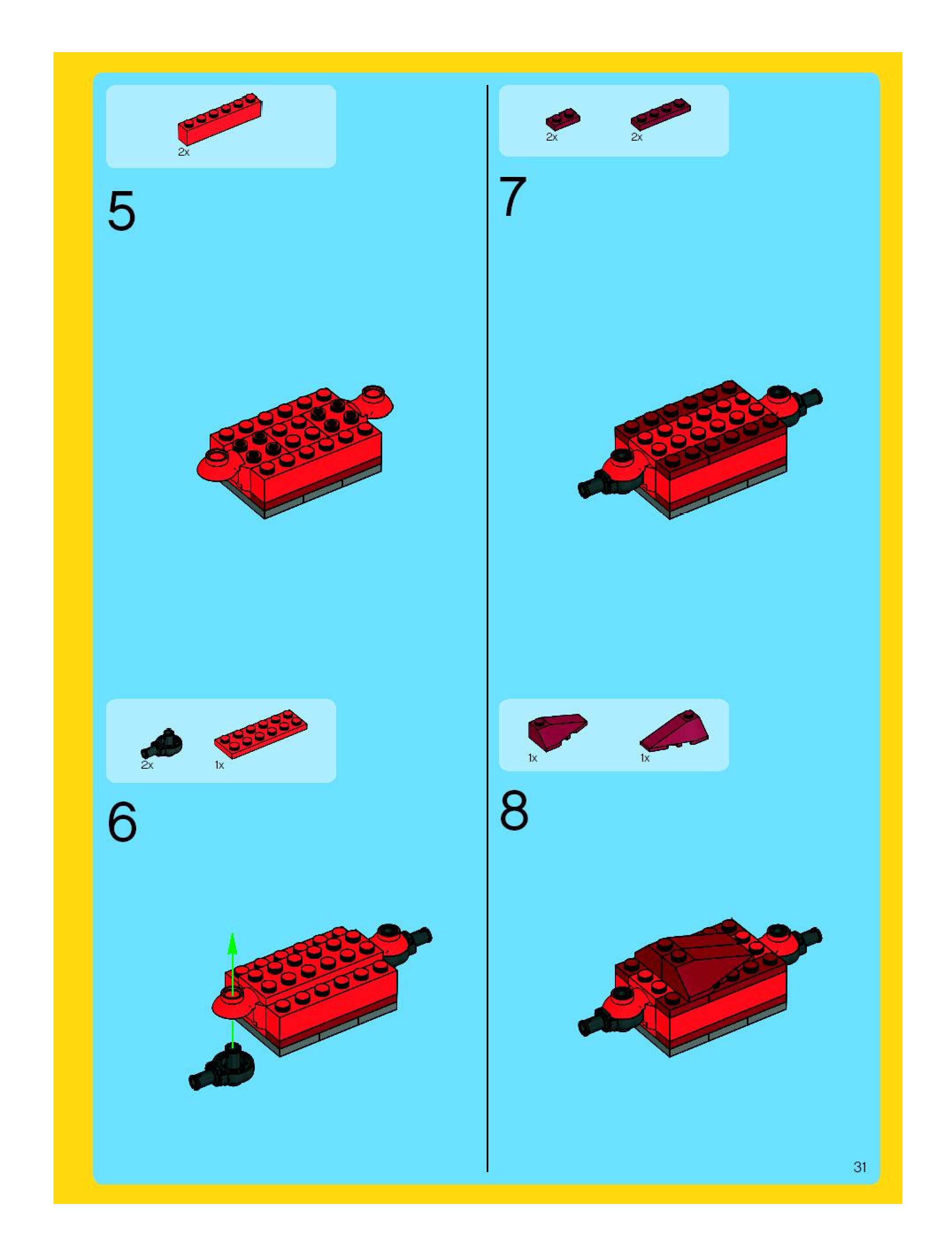 2x

5

2x

1x

6

2x

2x

7

1x

1x

8

31