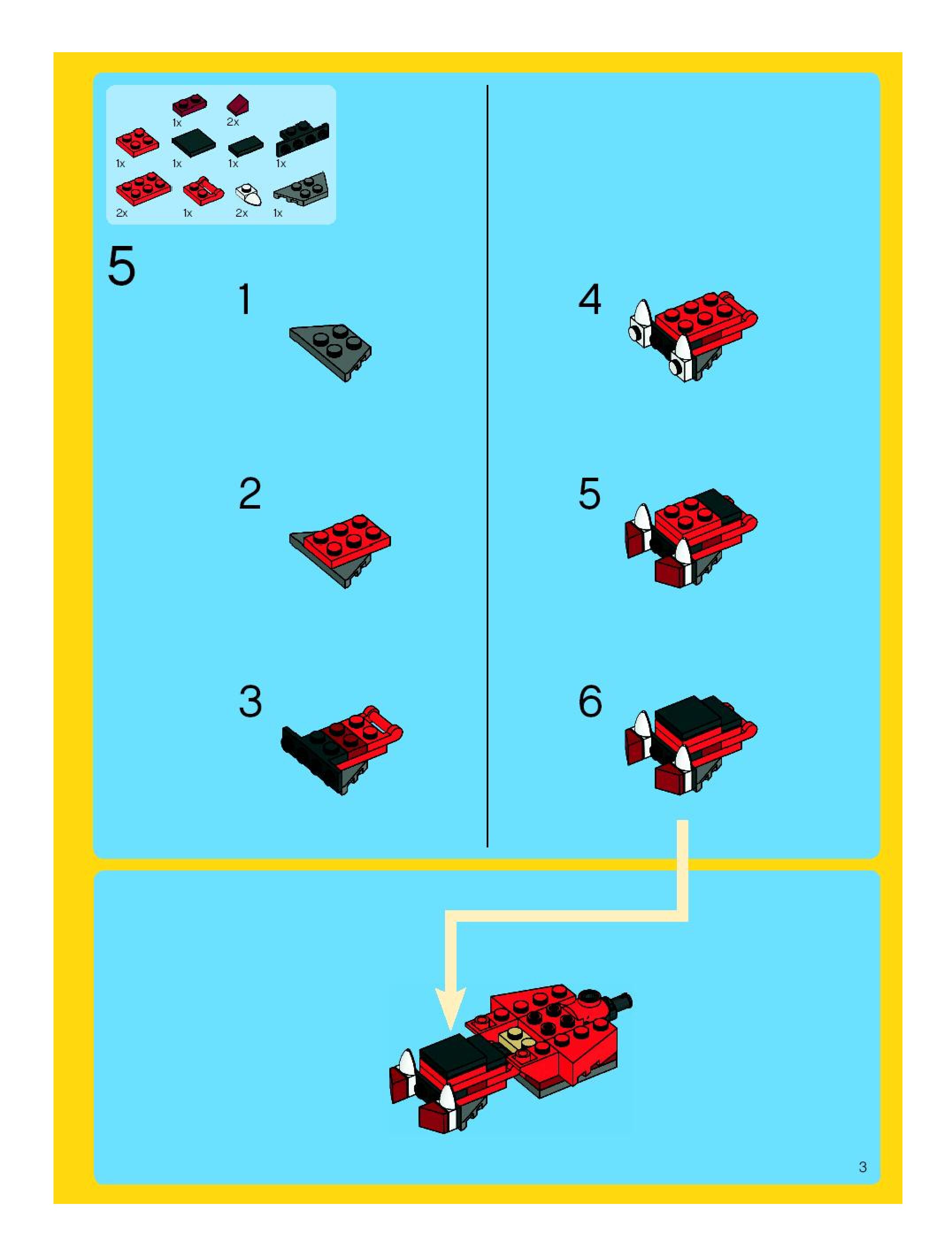 1x
2x
1x
1x
1x
1x
2x
1x
2x
1x

5

1

2

3

4

5

6

3