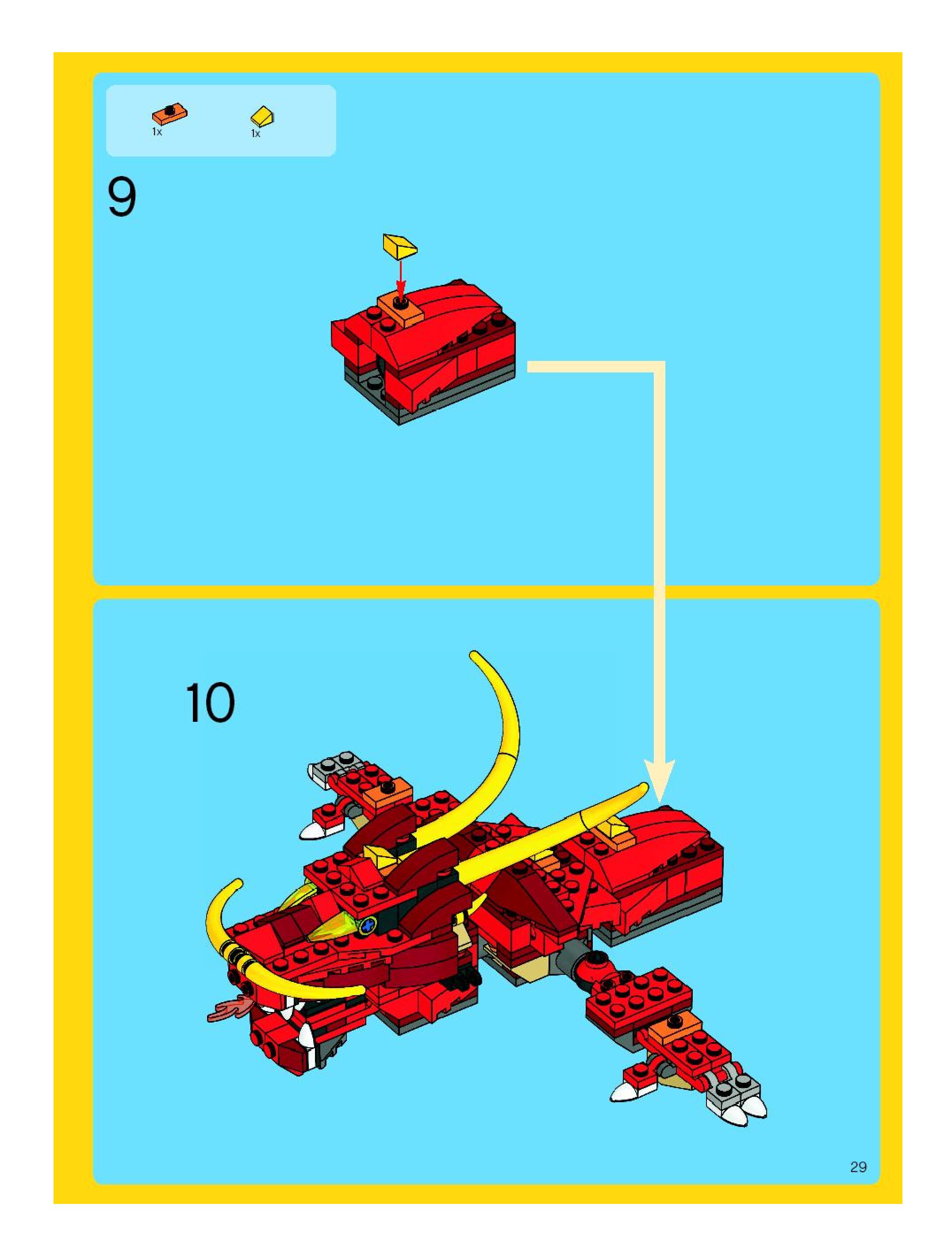 1x

1x

9

10

29