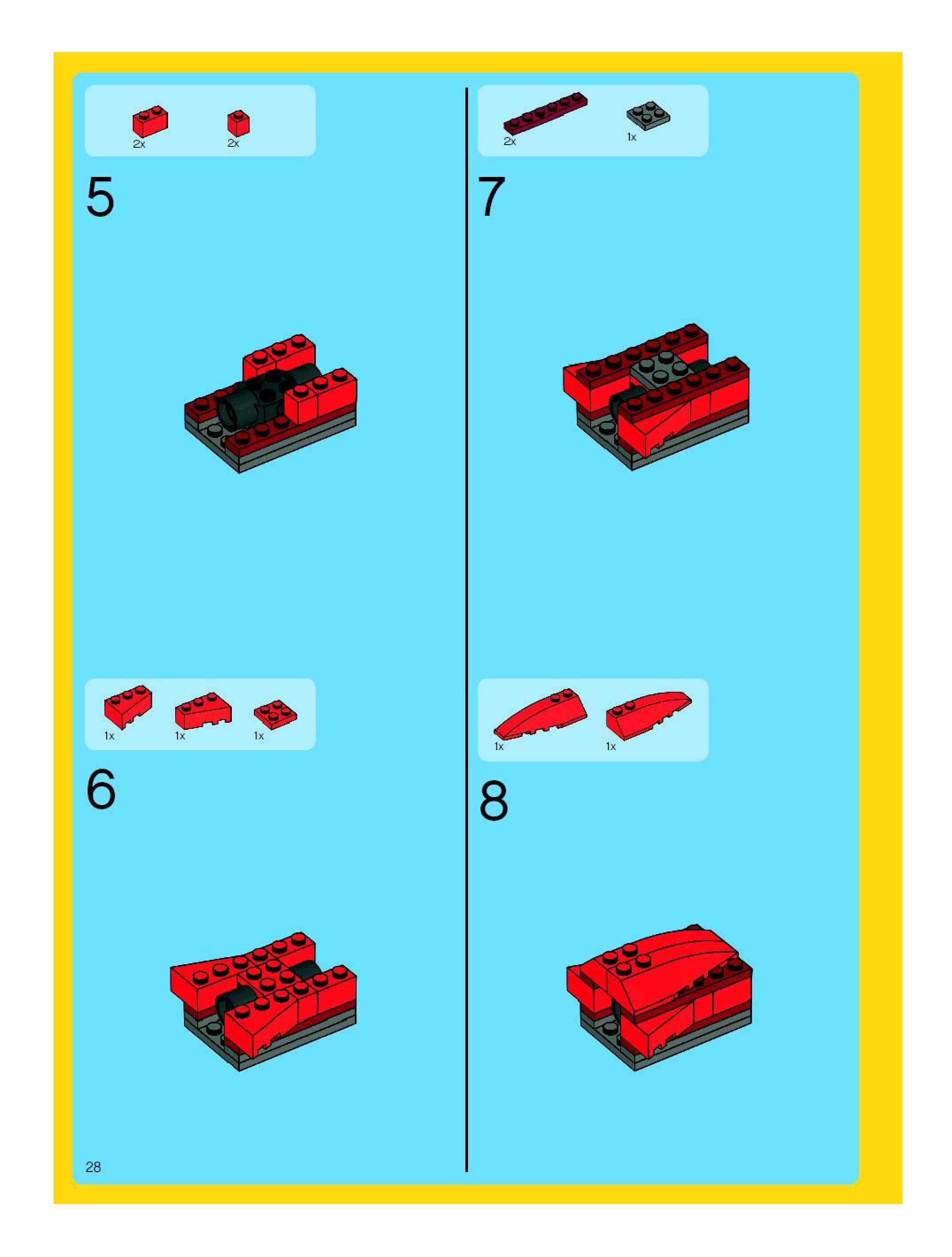 2x 2x

5

1x 1x 1x

6

2x 1x

7

1x 1x

8

28