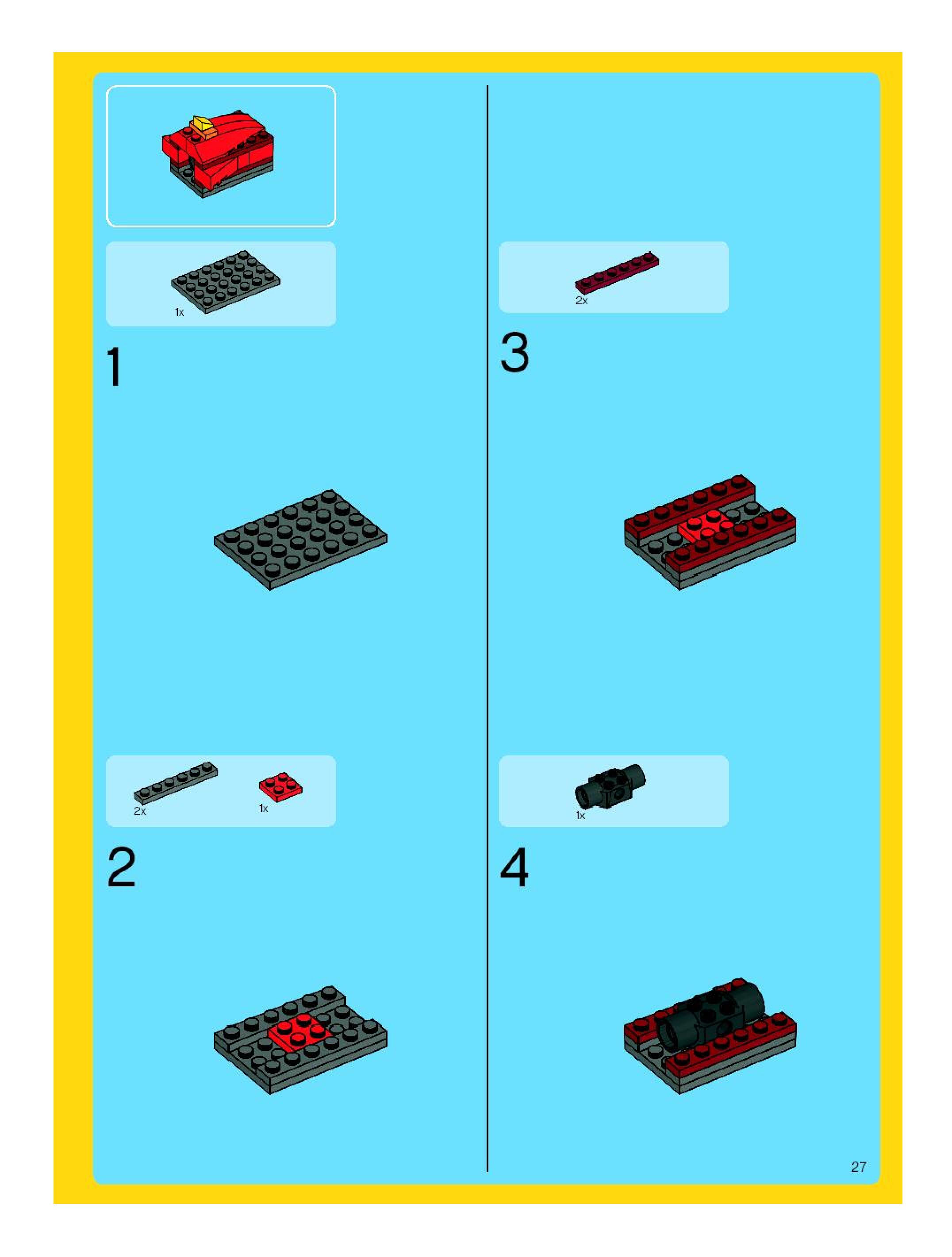 1x

1

2x

1x

2

2x

3

1x

4

27