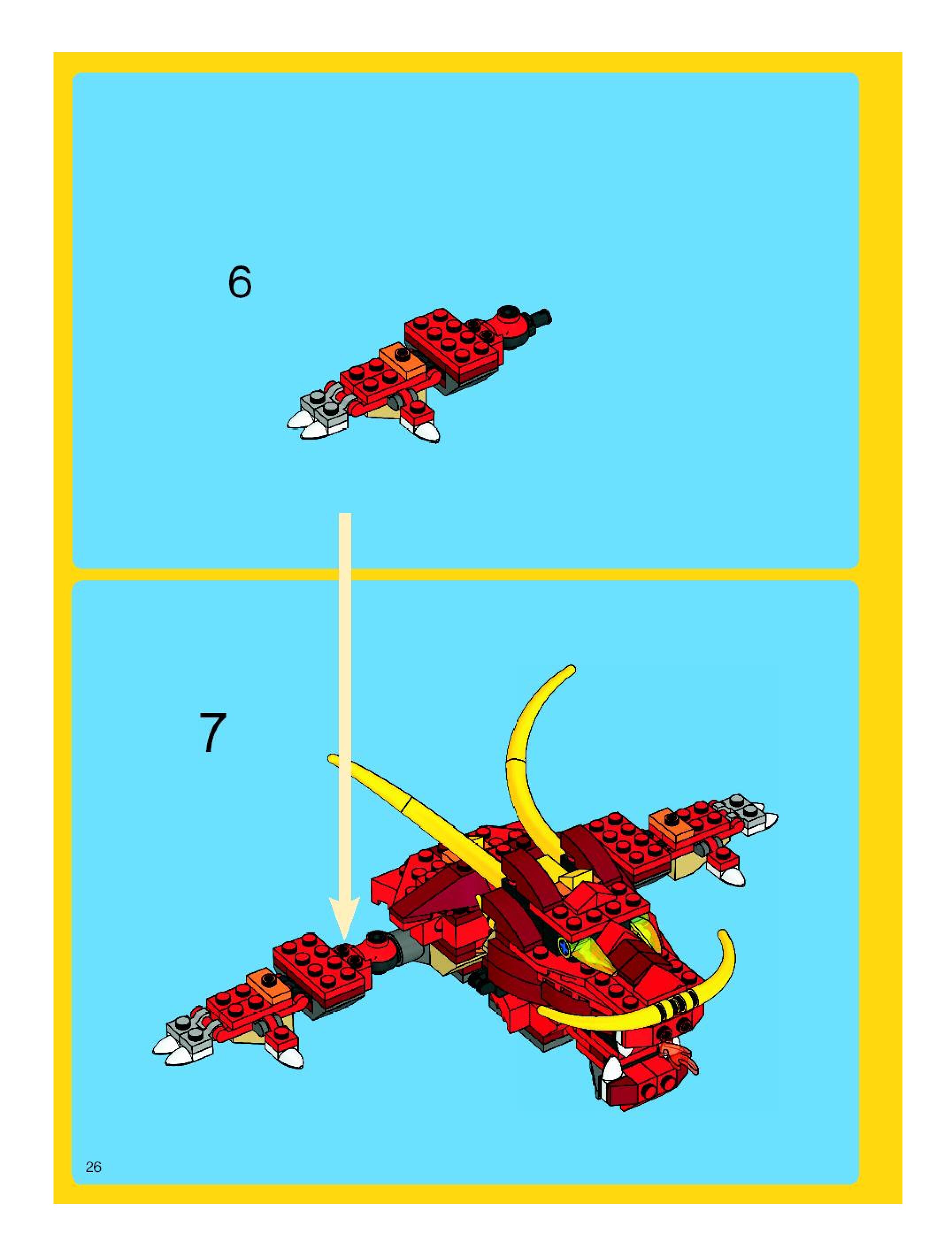 6

7

26