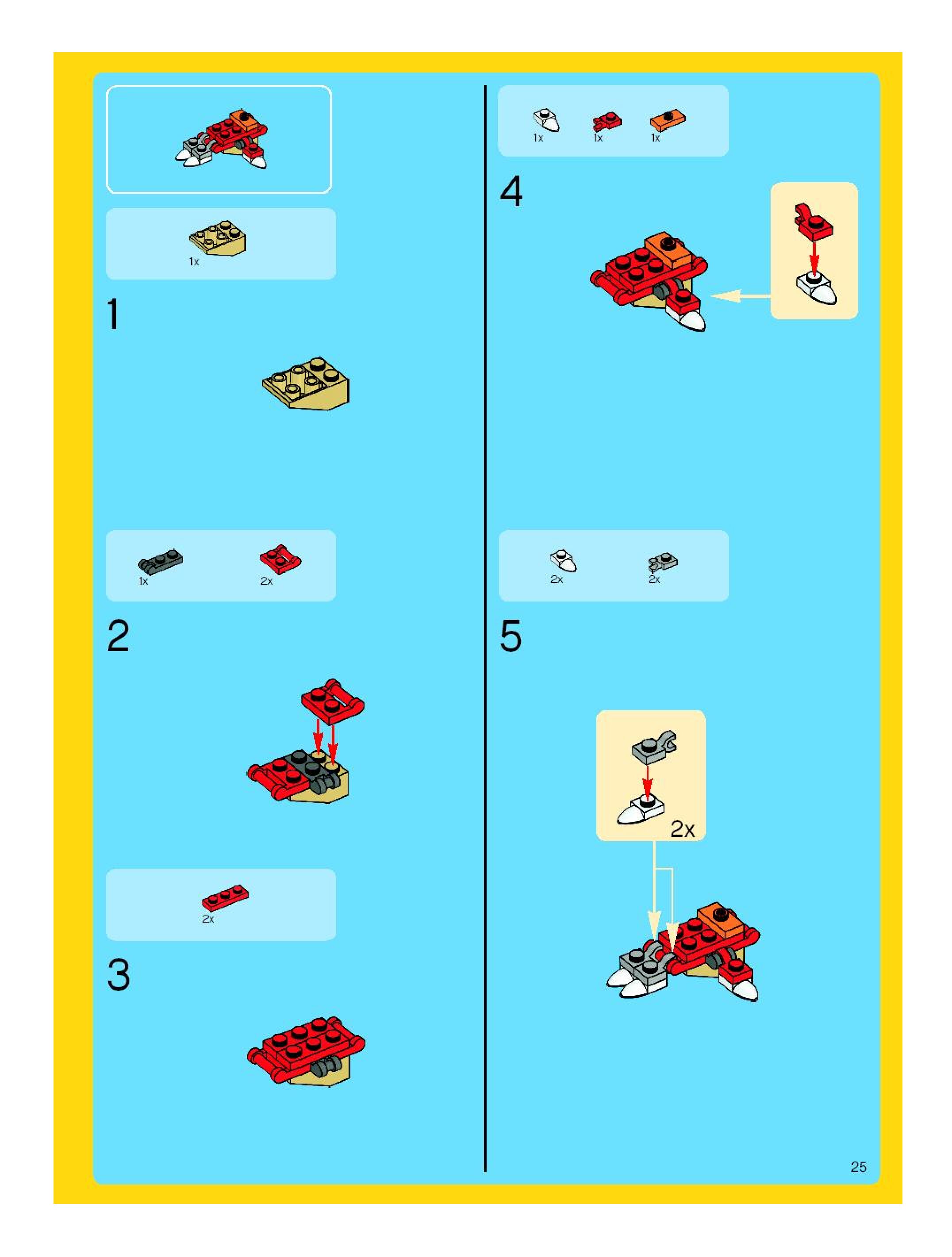 1x

1

1x 2x

2

2x

3

1x 1x 1x

4

2x 2x

5

2x

25