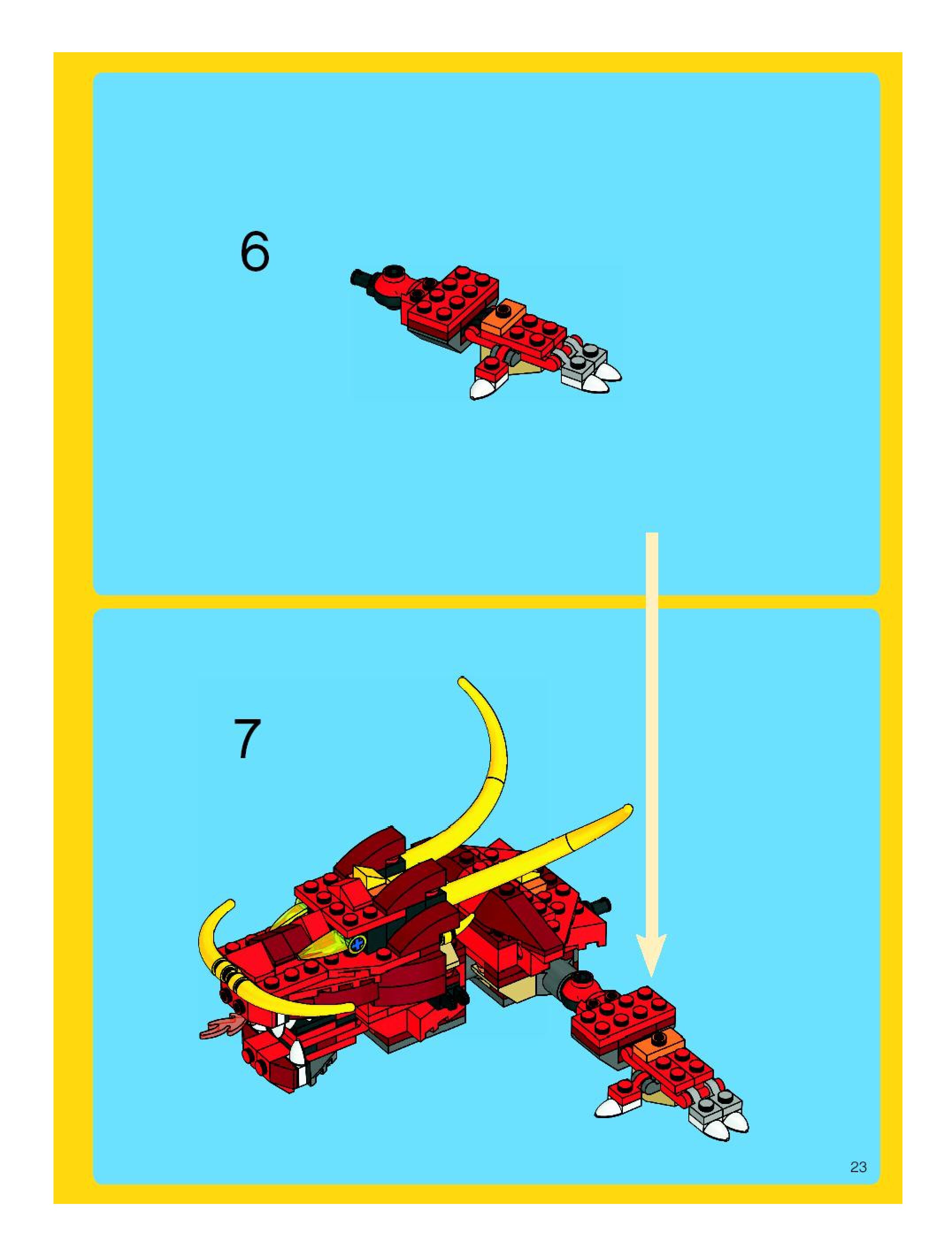 6

7

23