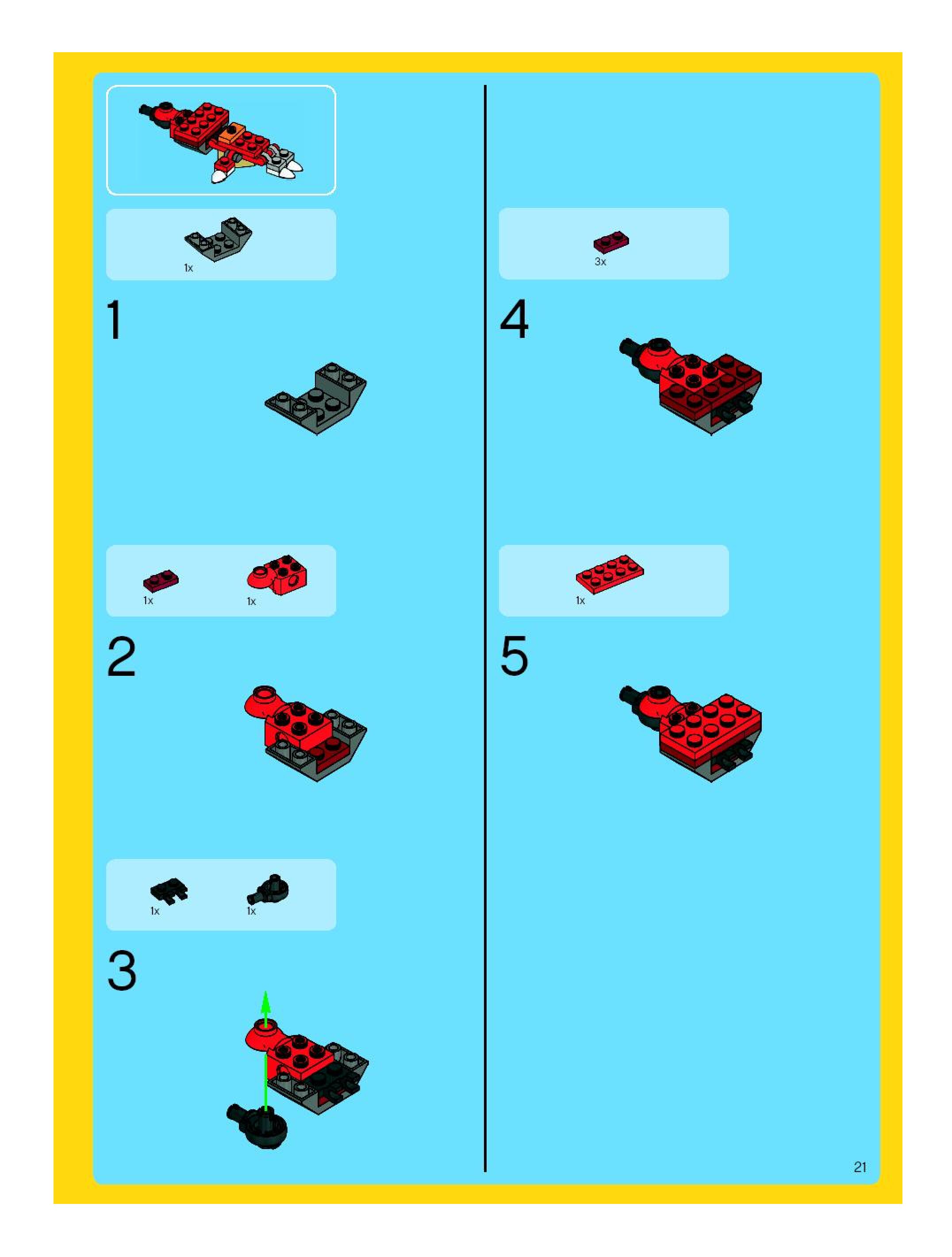 1x

1

1x
1x

2

1x
1x

3

3x

4

1x

5

21