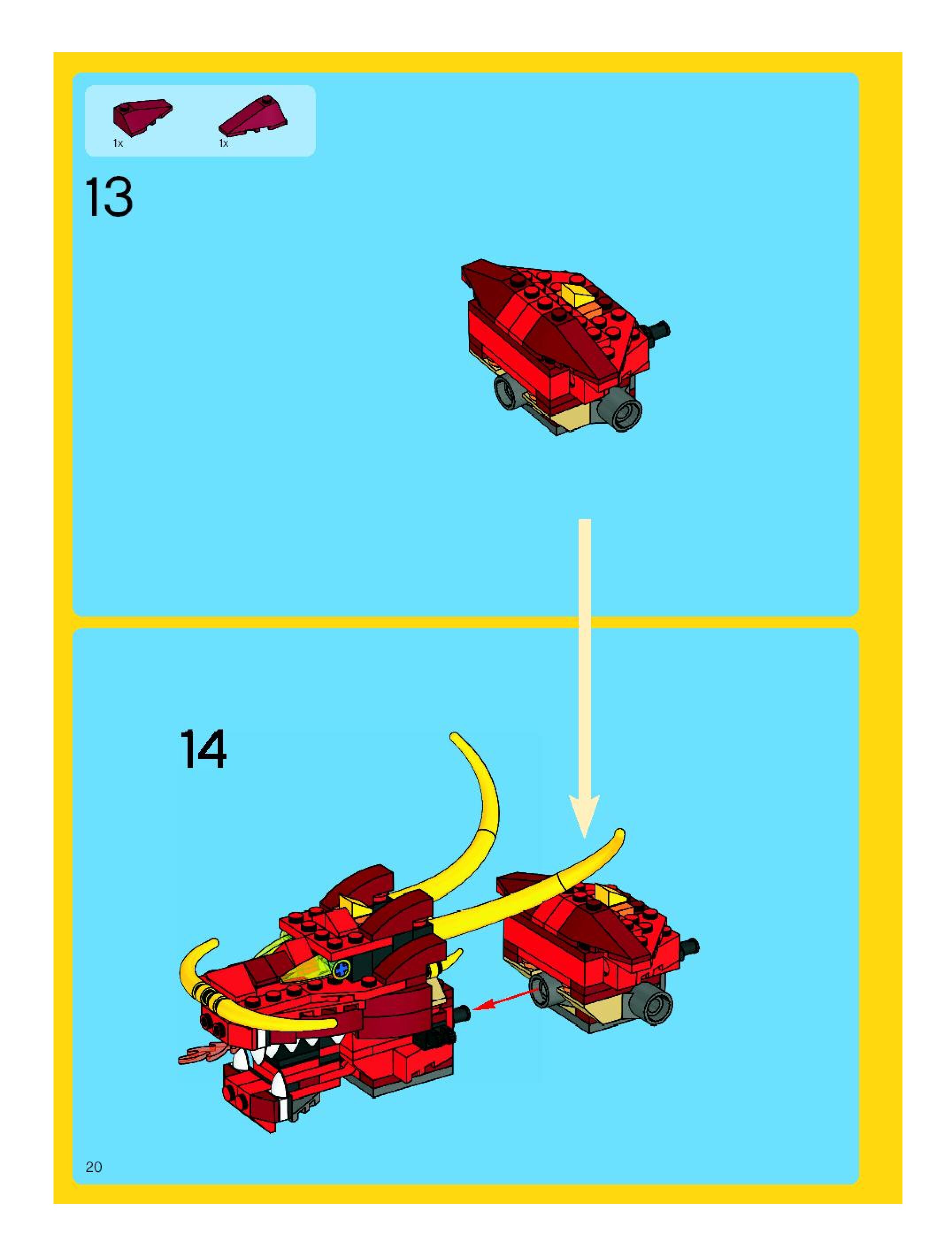 1x

1x

13

14

20