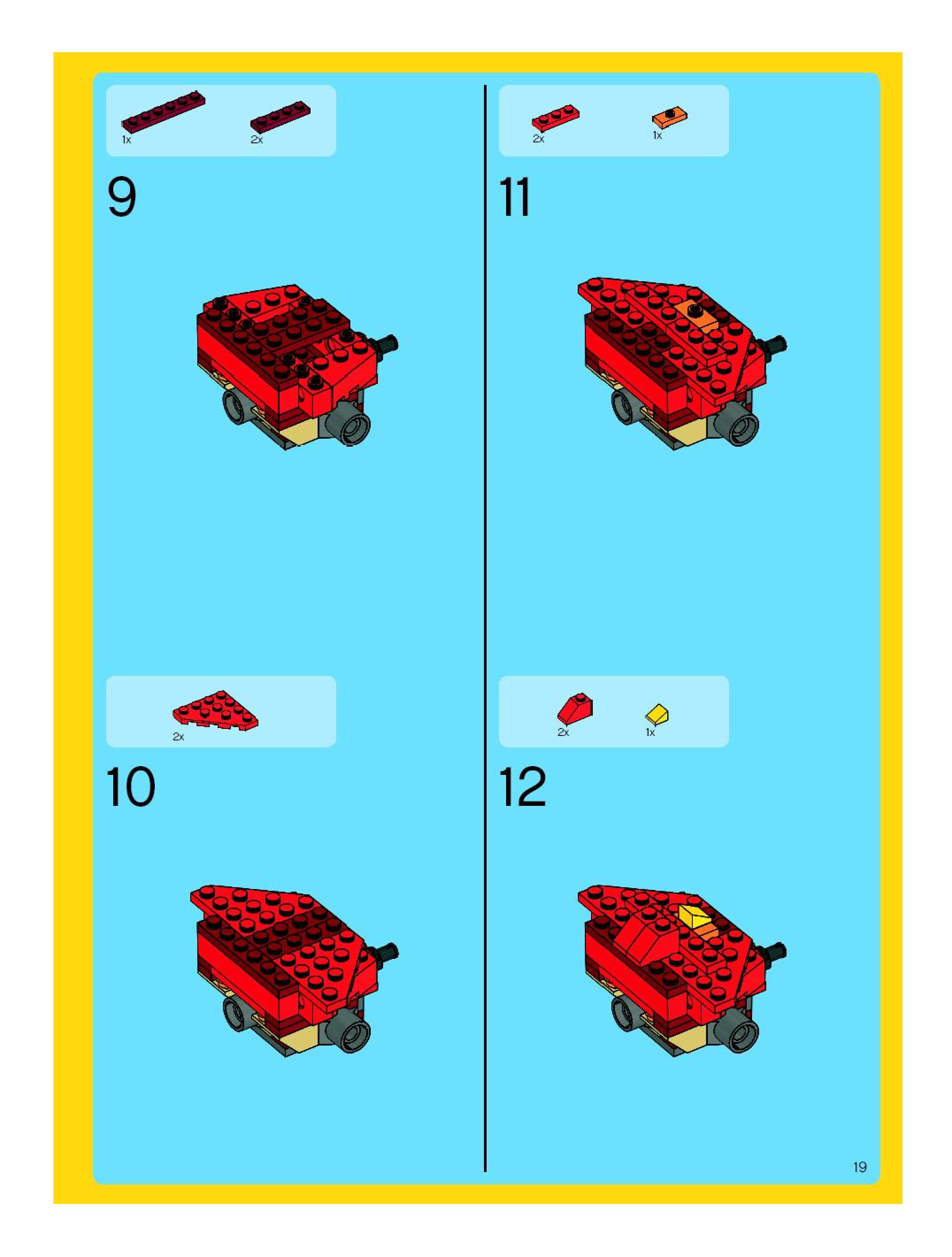 1x 2x

9

2x

10

2x 1x

11

2x 1x

12

19