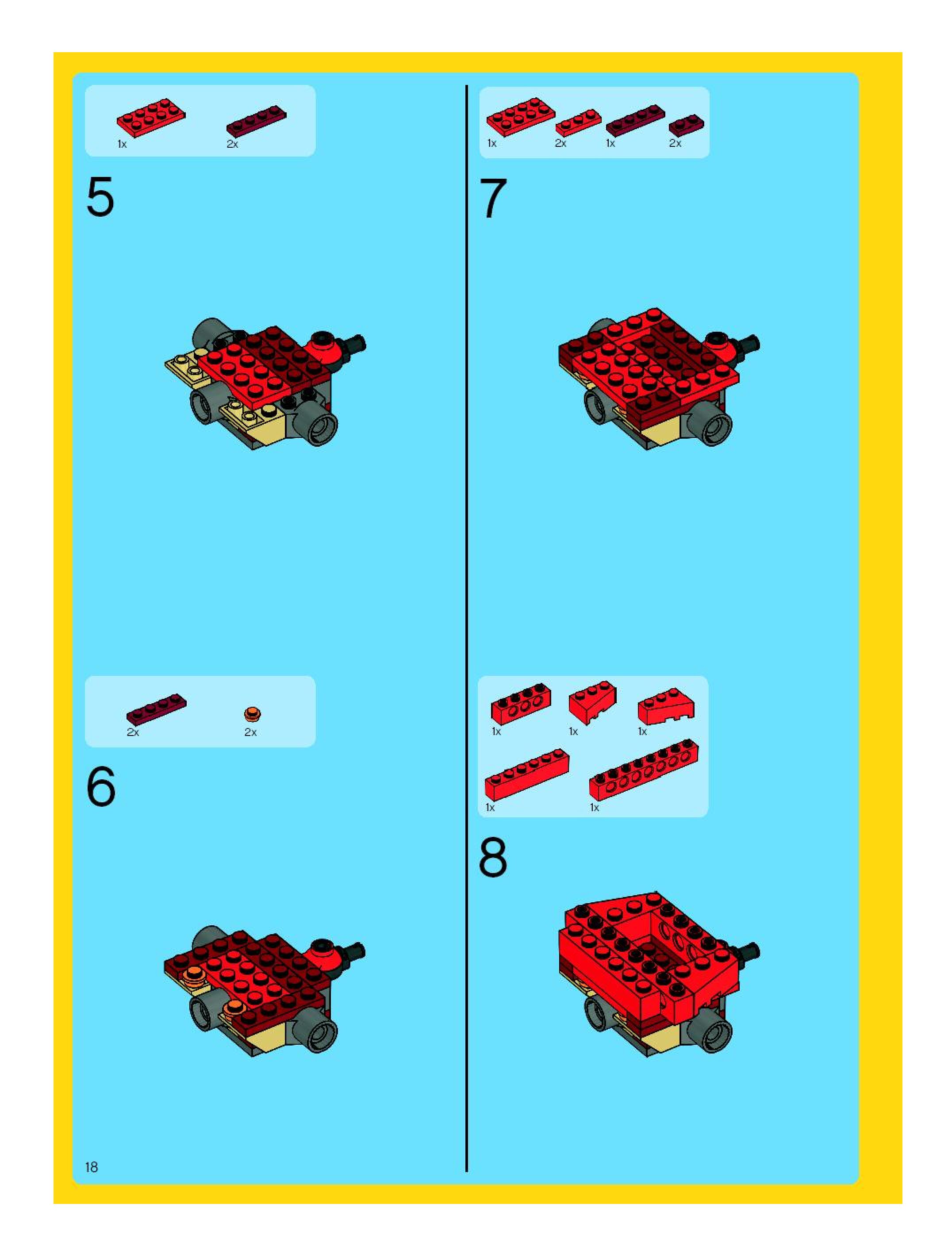 1x 2x

5

2x 2x

6

1x 2x 1x 2x

7

1x 1x 1x

1x 1x

8

18